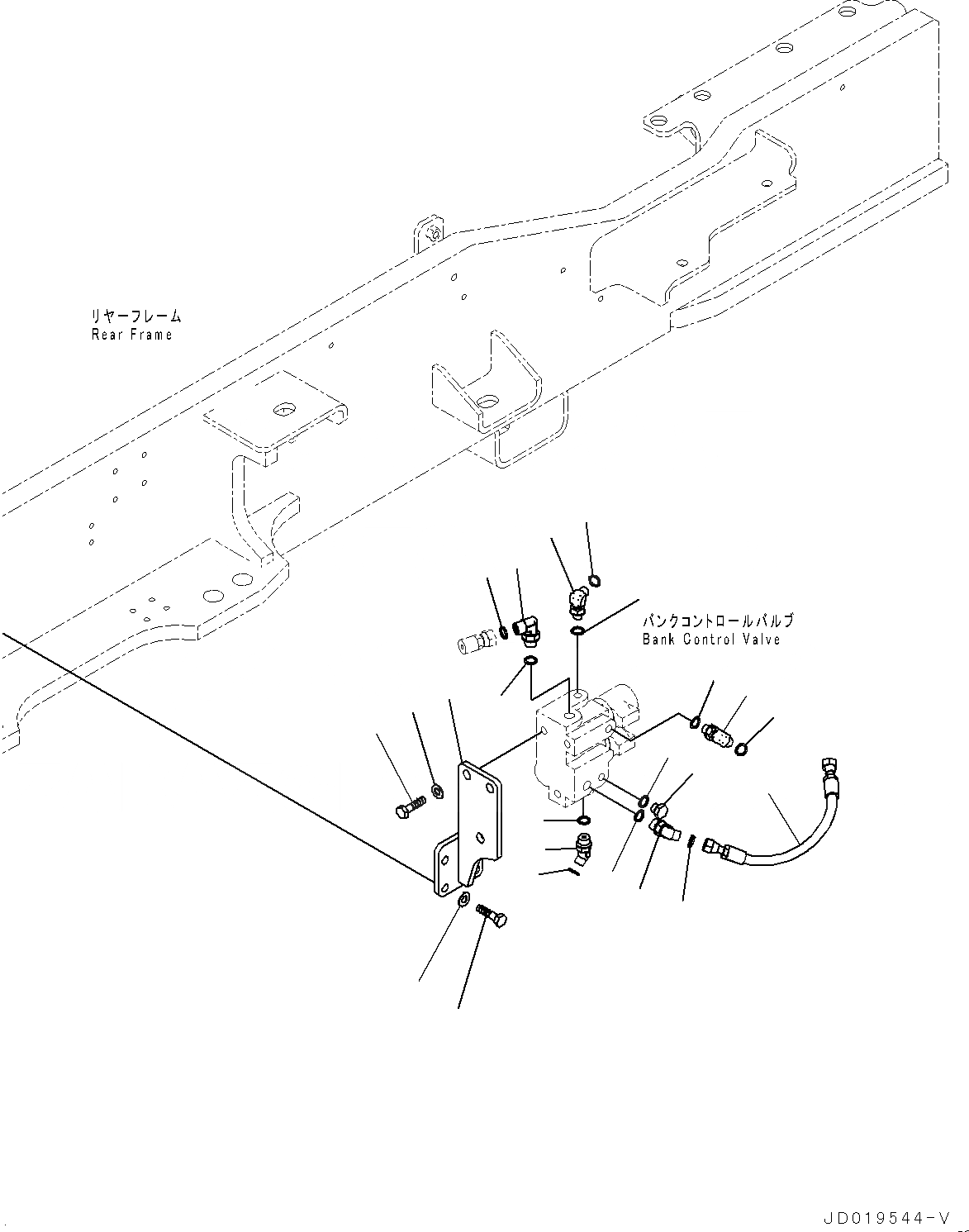 リヤーフレーム
Rear Frame

バンクコントロールバルブ
Bank Control Valve

JD019544-V