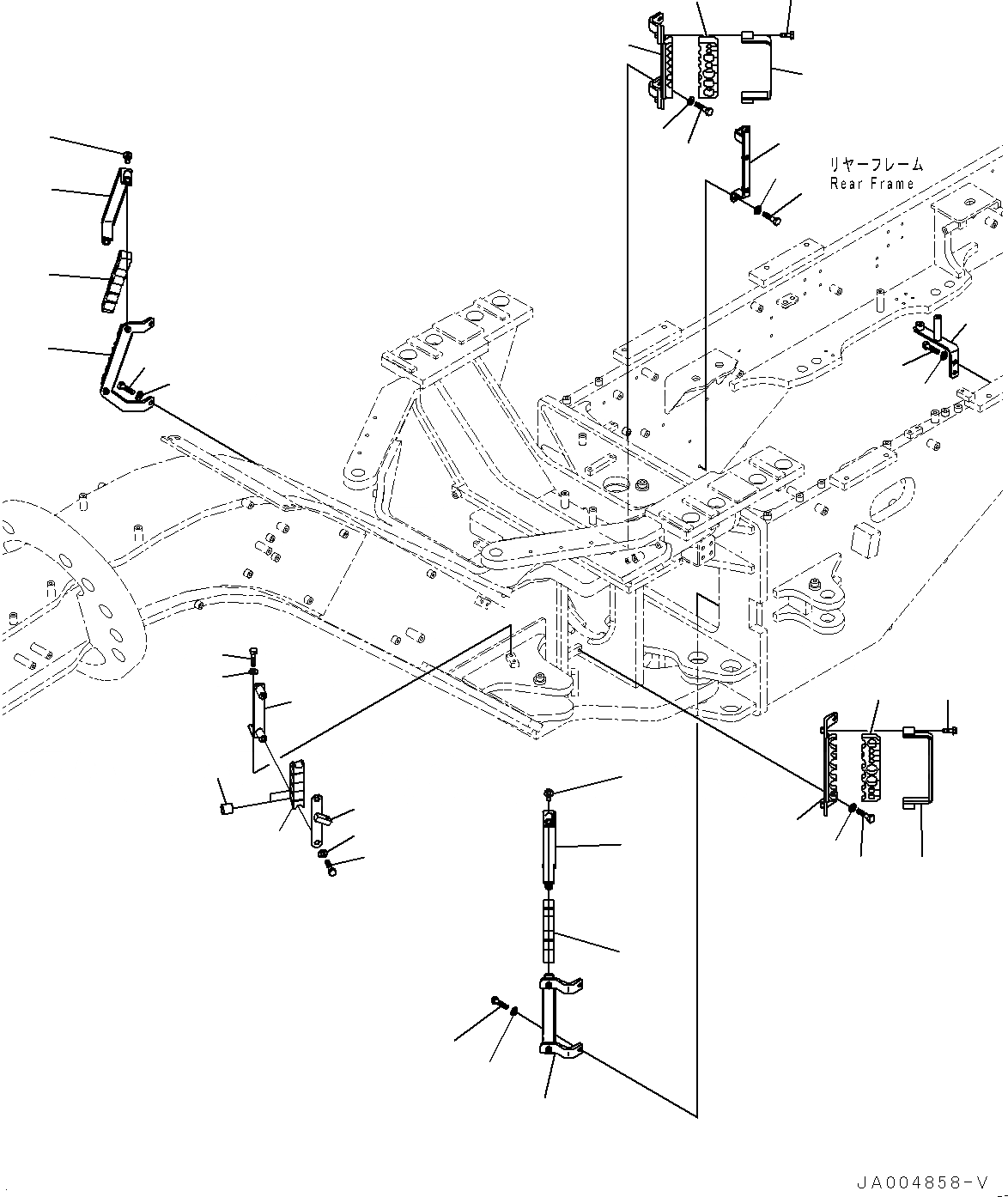 リヤーフレーム
Rear Frame

JA004858-V