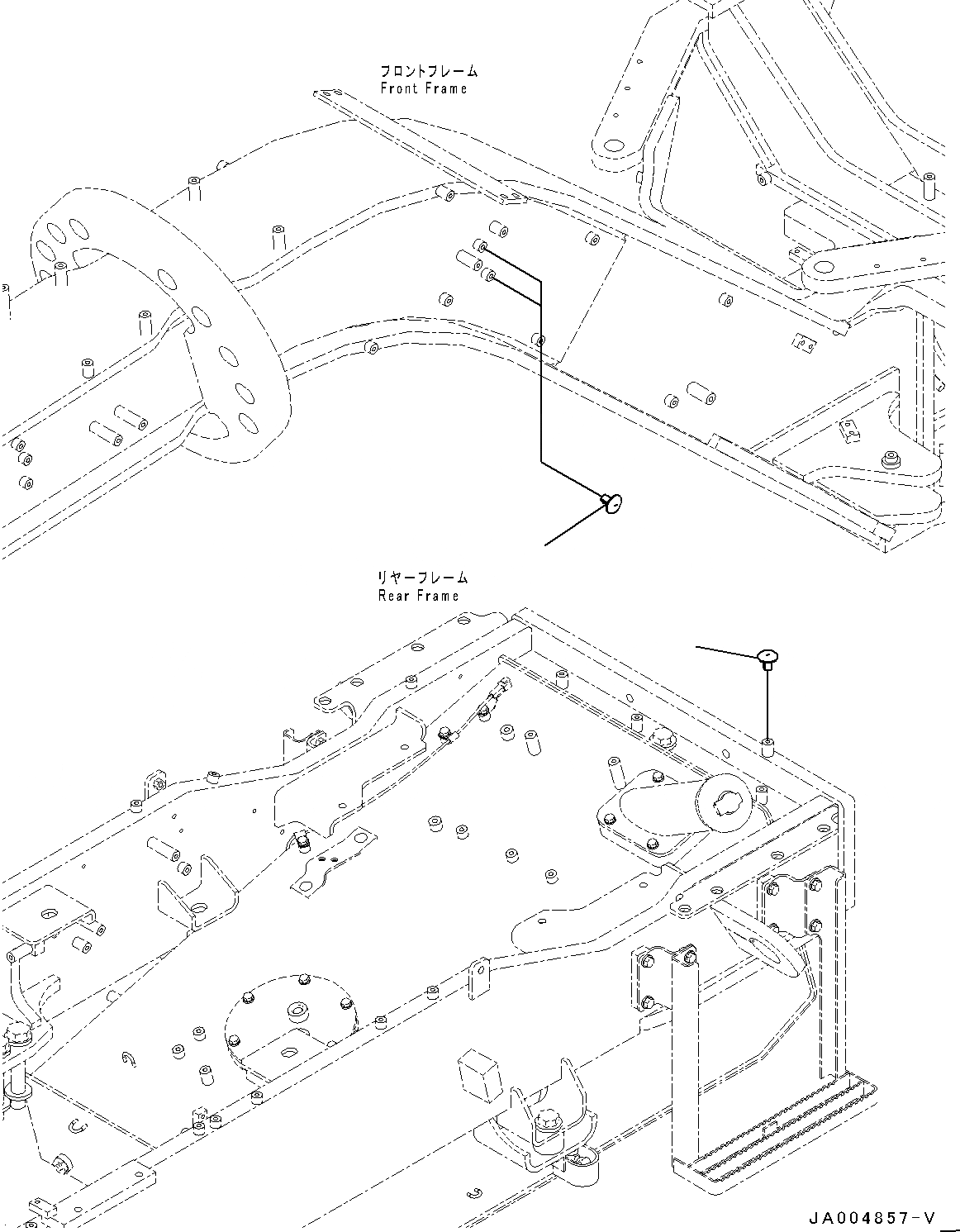 フロントフレーム
Front Frame

リヤーフレーム
Rear Frame

JA004857-V