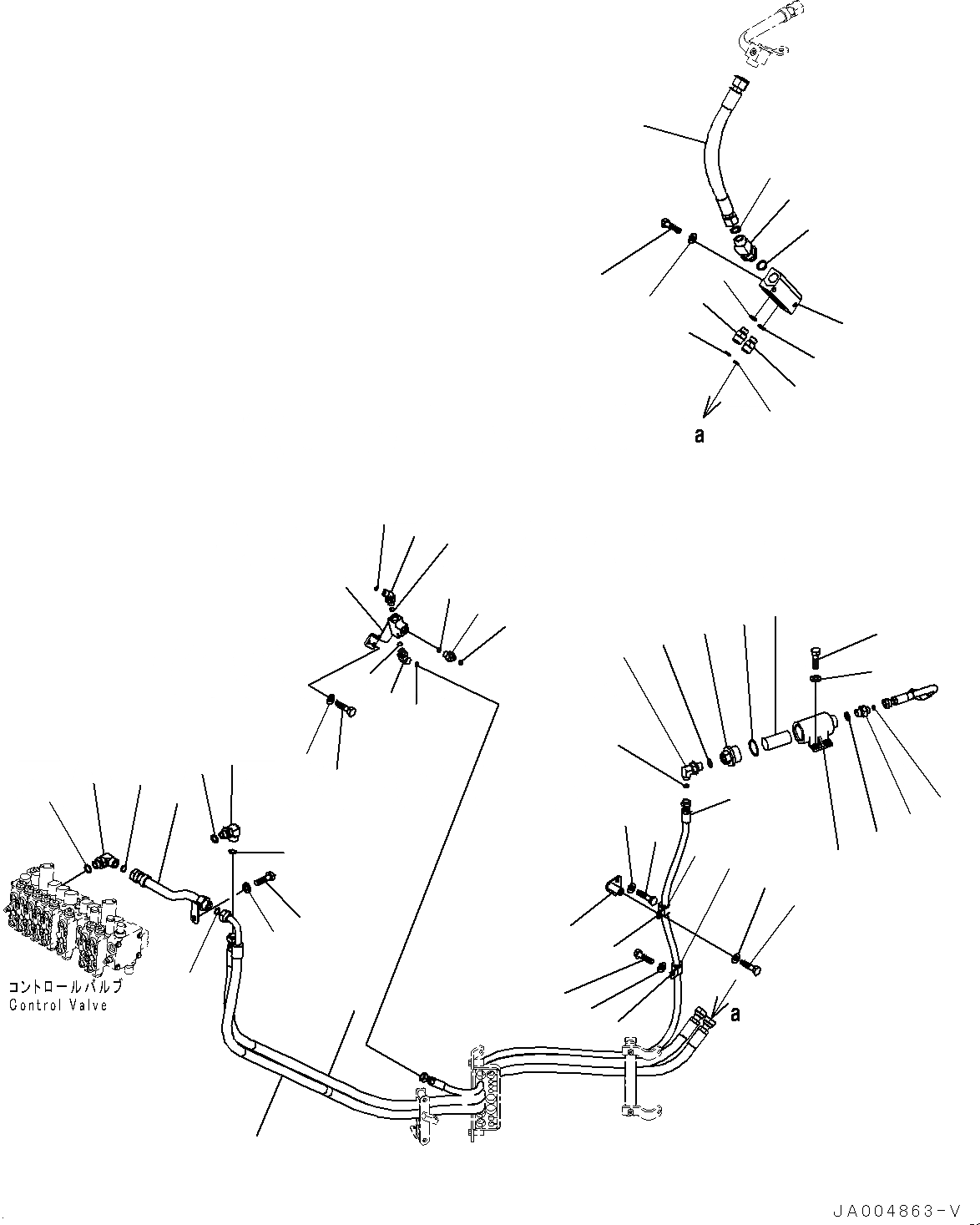 a

コントロールバルブ
Control Valve

a

JA004863-V