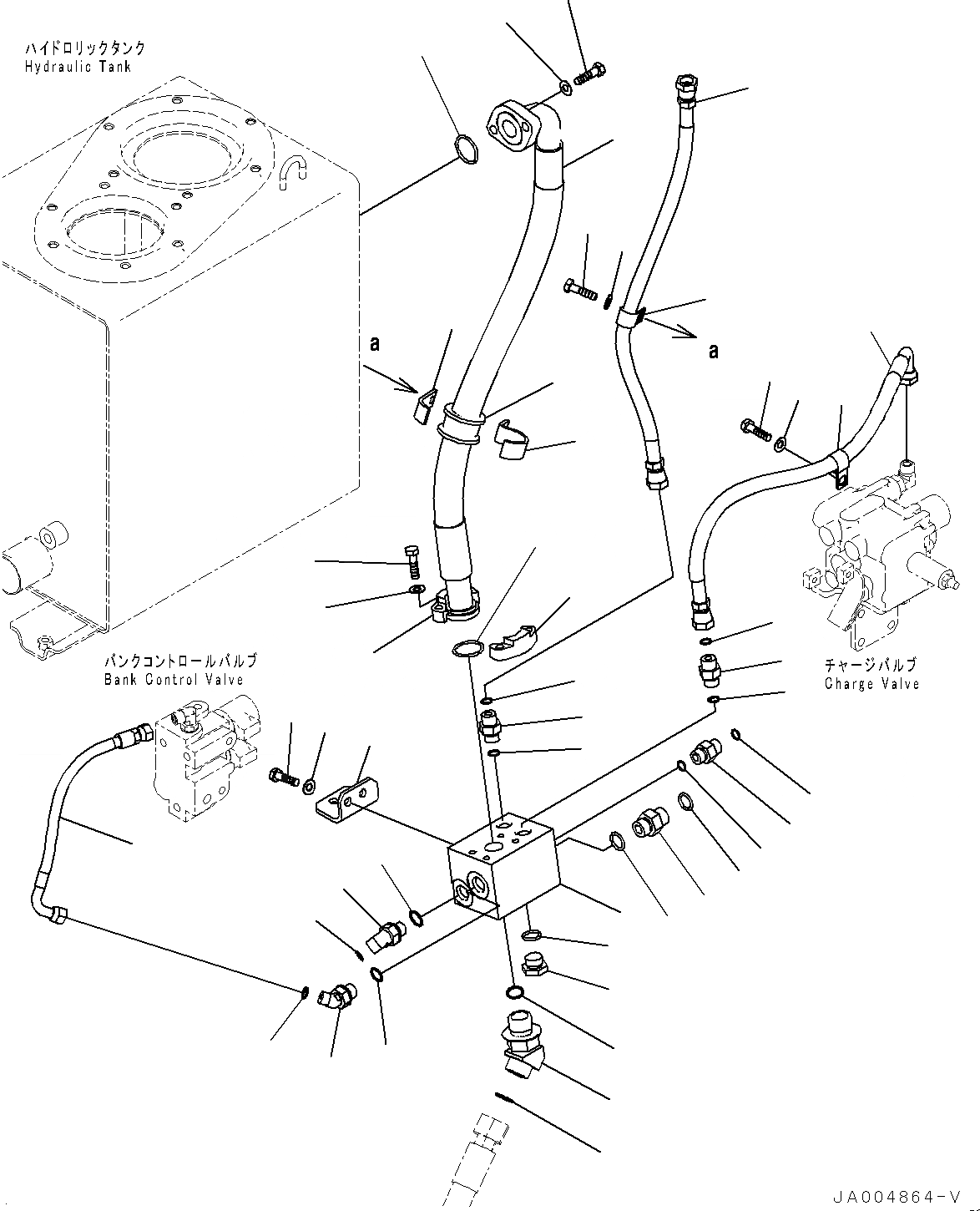 ハイドロリックタンク
Hydraulic Tank

a

a

バンクコントロールバルブ
Bank Control Valve

チャージバルブ
Charge Valve

JA004864-V