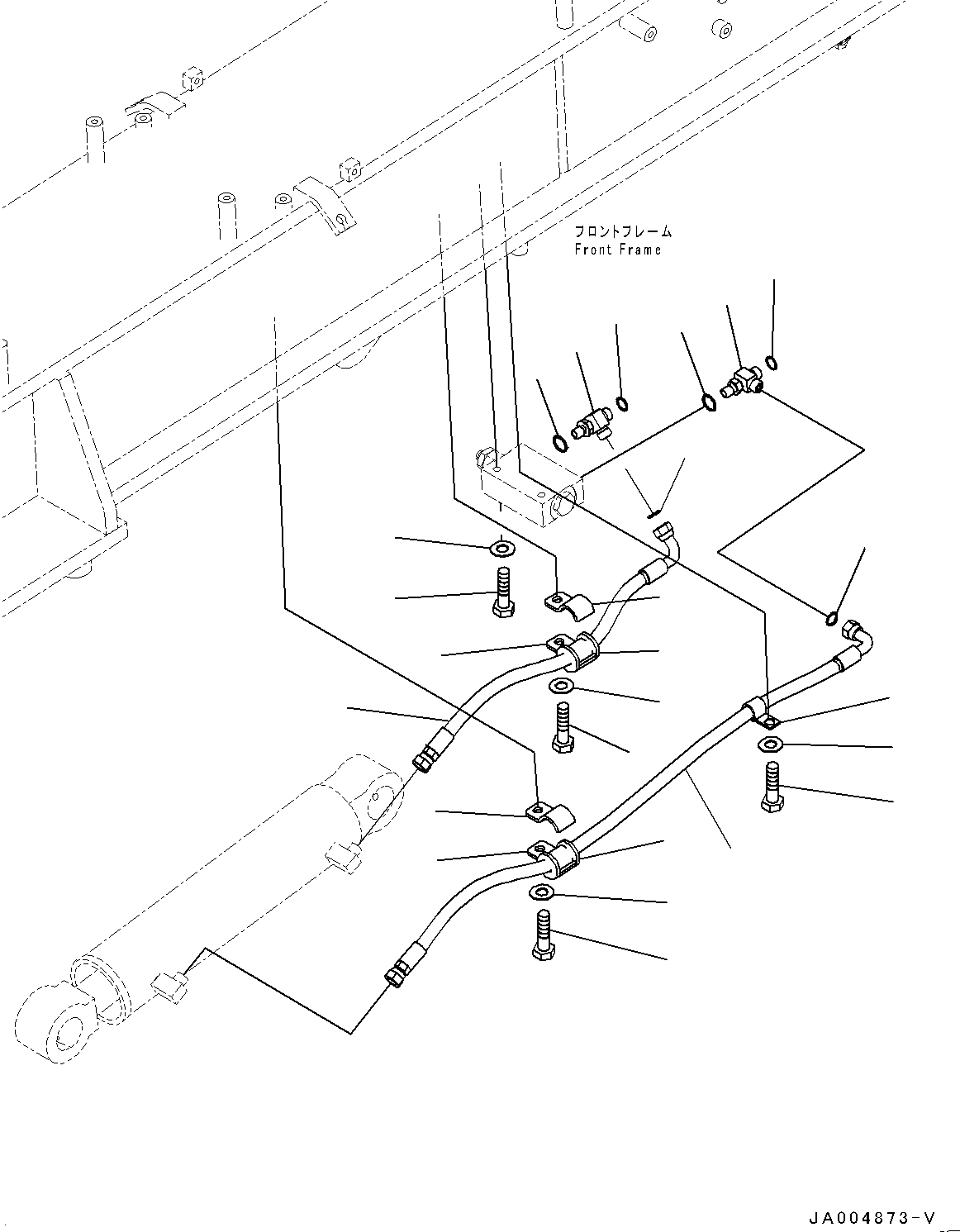 フロントフレーム
Front Frame

JA004873-V