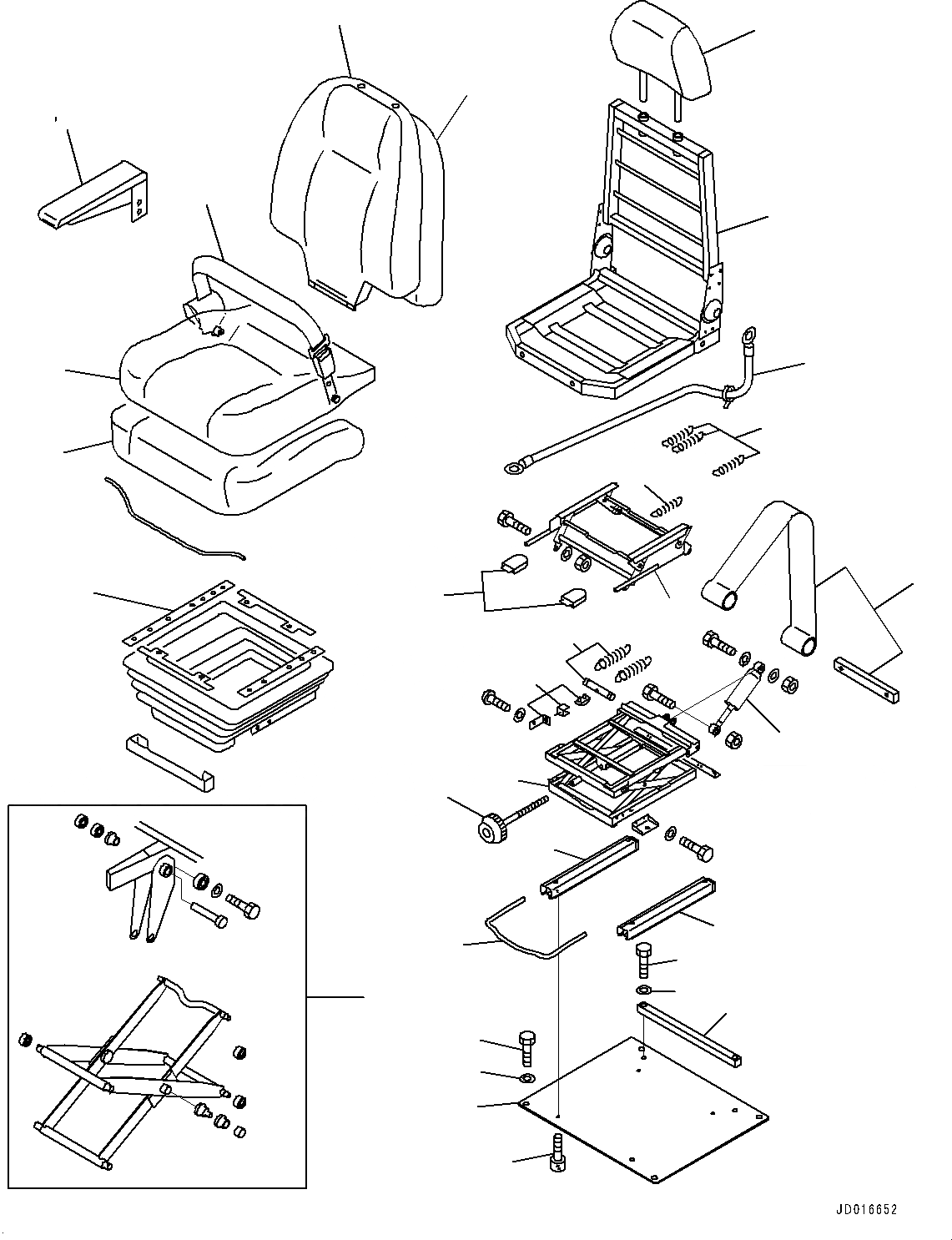 JD016652