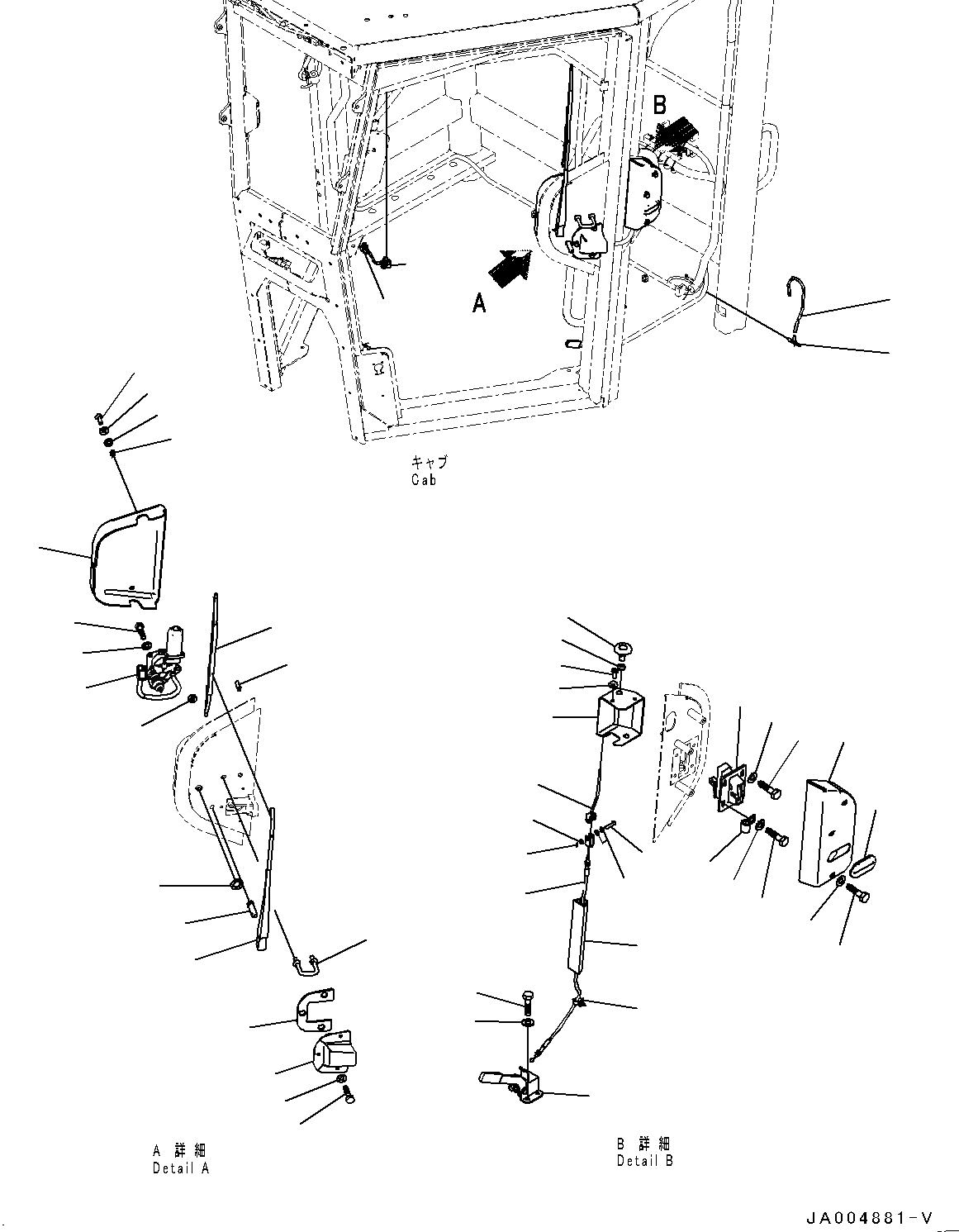 B

A

キャブ
Cab

A 詳細
Detail A

B 詳細
Detail B

JA004881-V