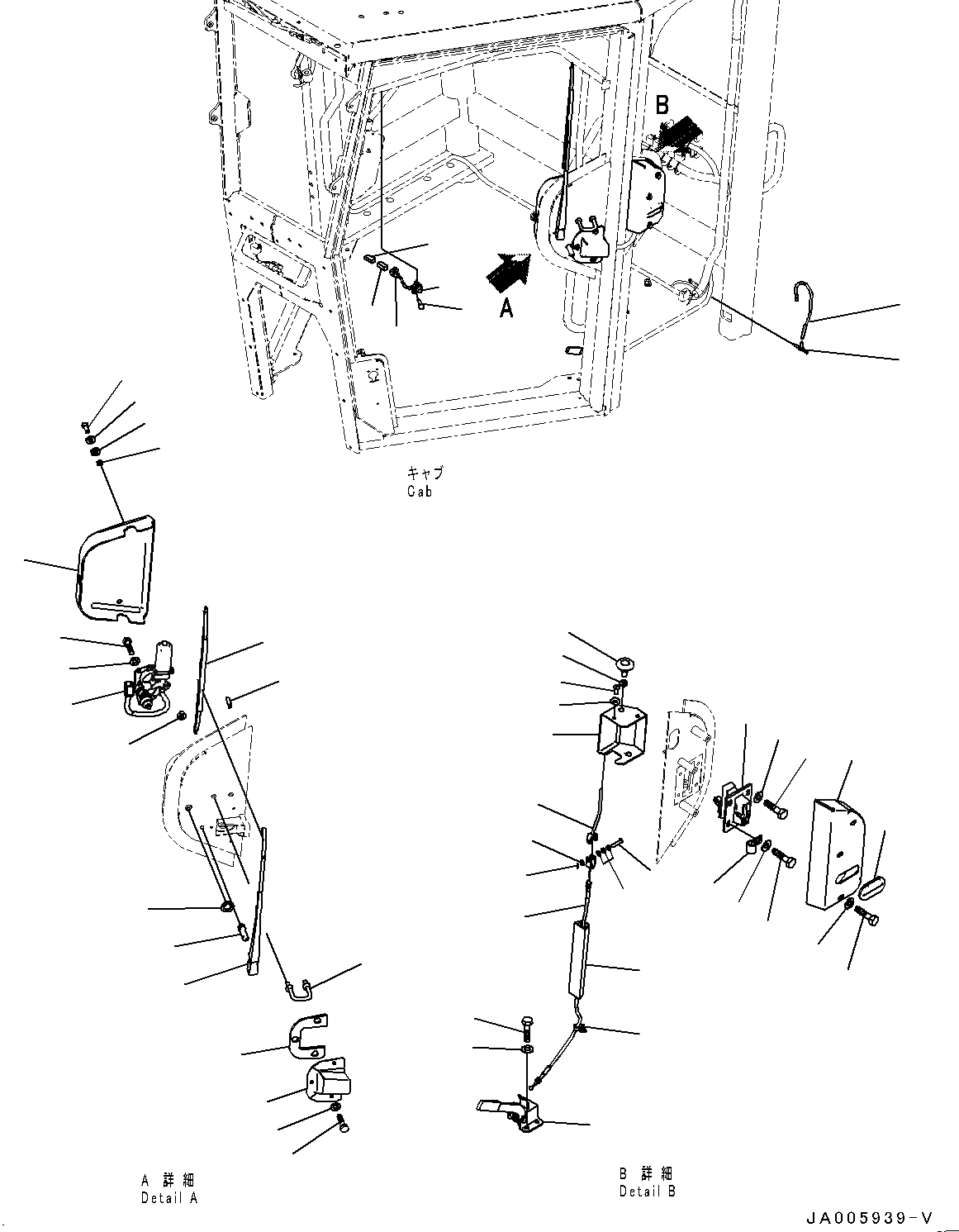 B

A

キャブ
Cab

A 詳細
Detail A

B 詳細
Detail B

JA005939-V