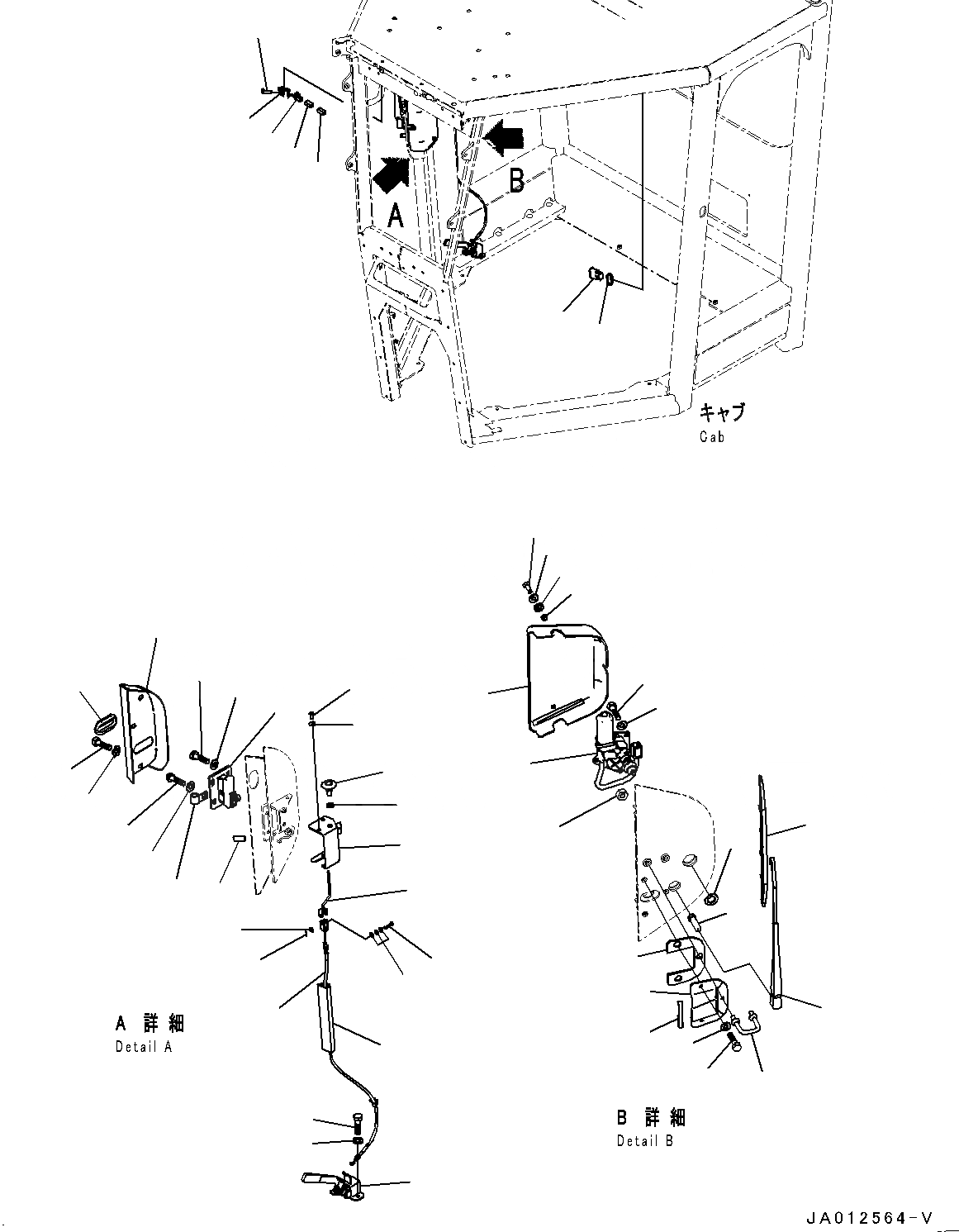 A

B

キャブ
Cab

A 詳細
Detail A

B 詳細
Detail B

JA012564-V