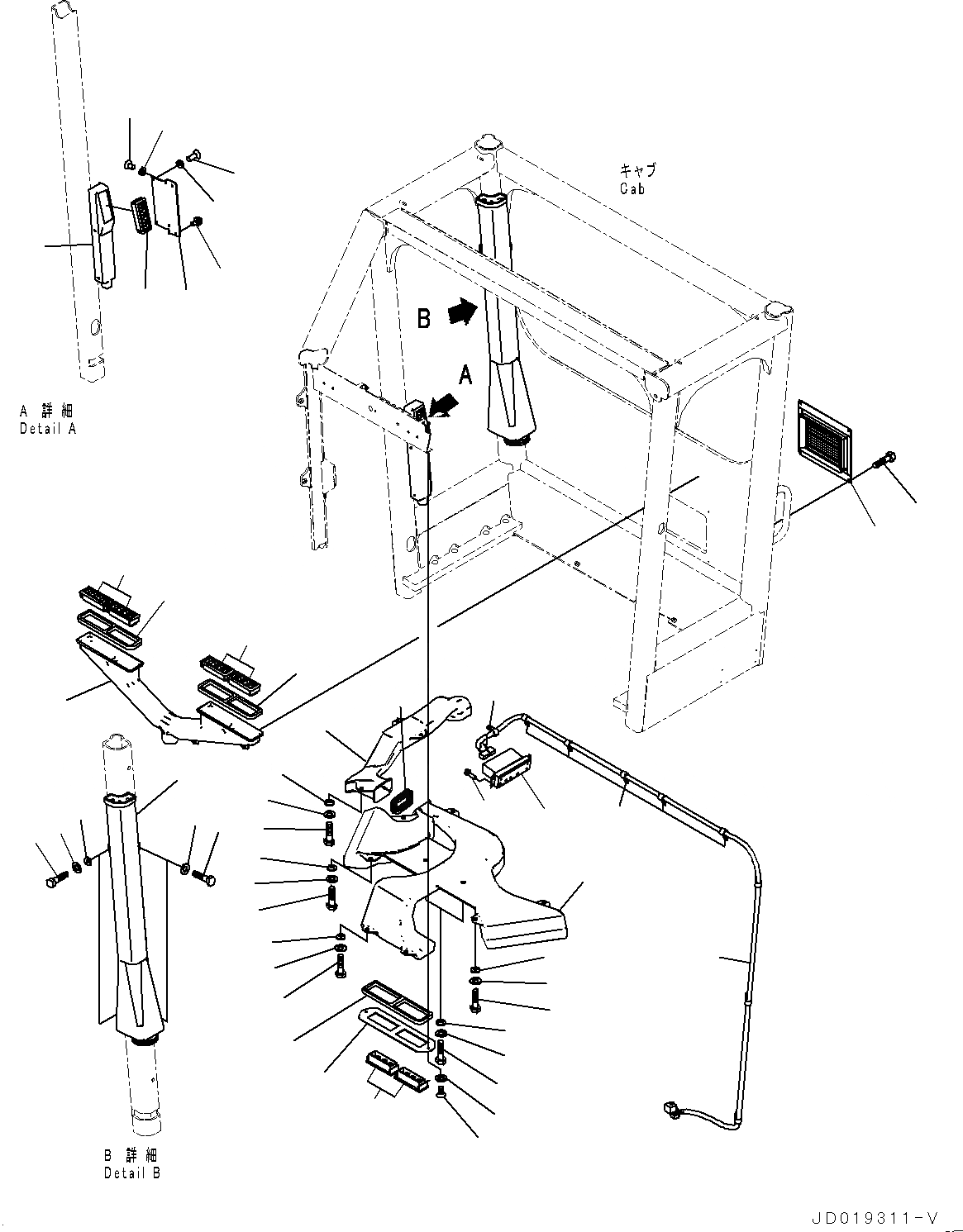 キャブ
Cab

B

A

A 詳細
Detail A

B 詳細
Detail B

JD019311-V