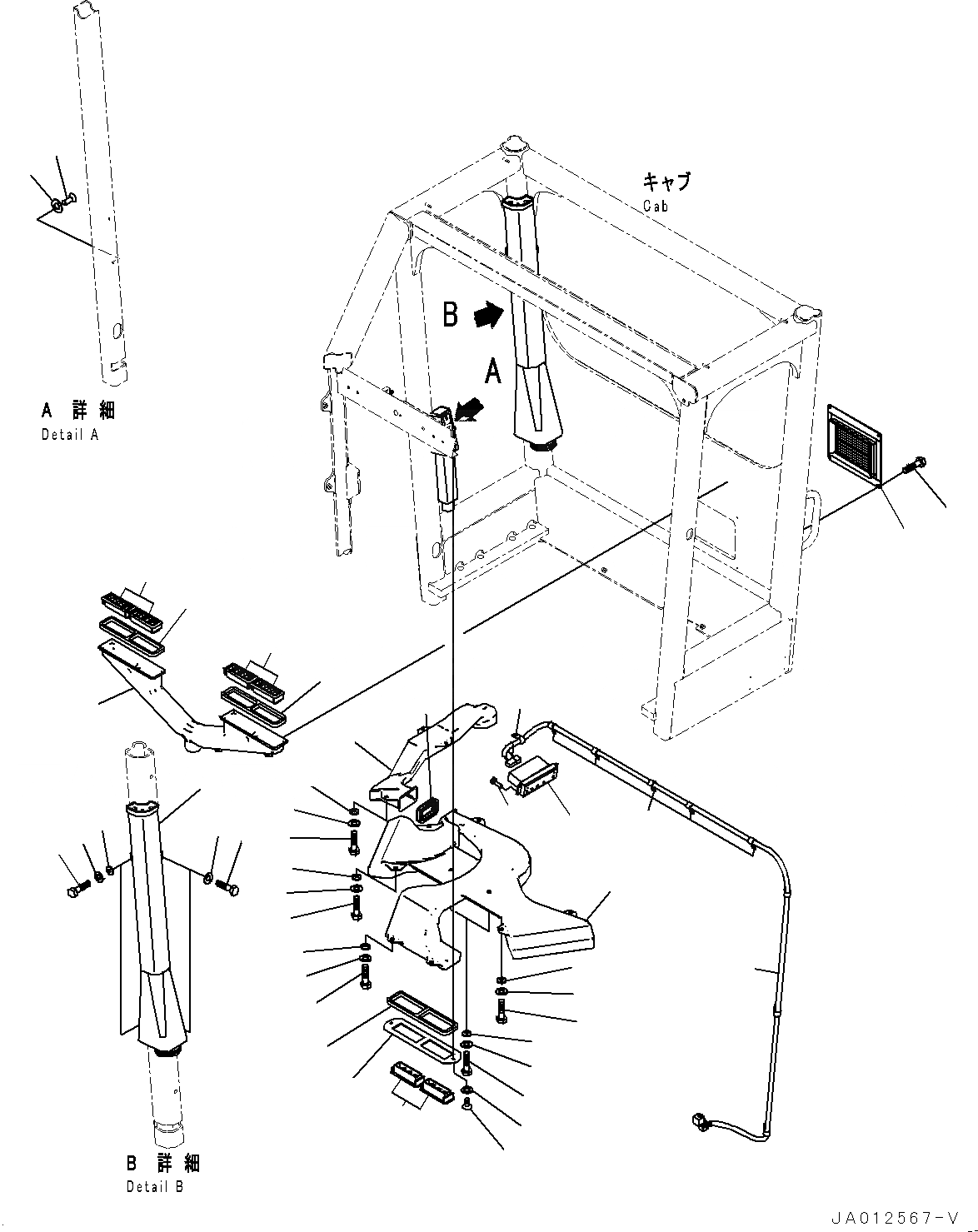 キャブ
Cab

B

A

A 詳細
Detail A

B 詳細
Detail B

JA012567-V