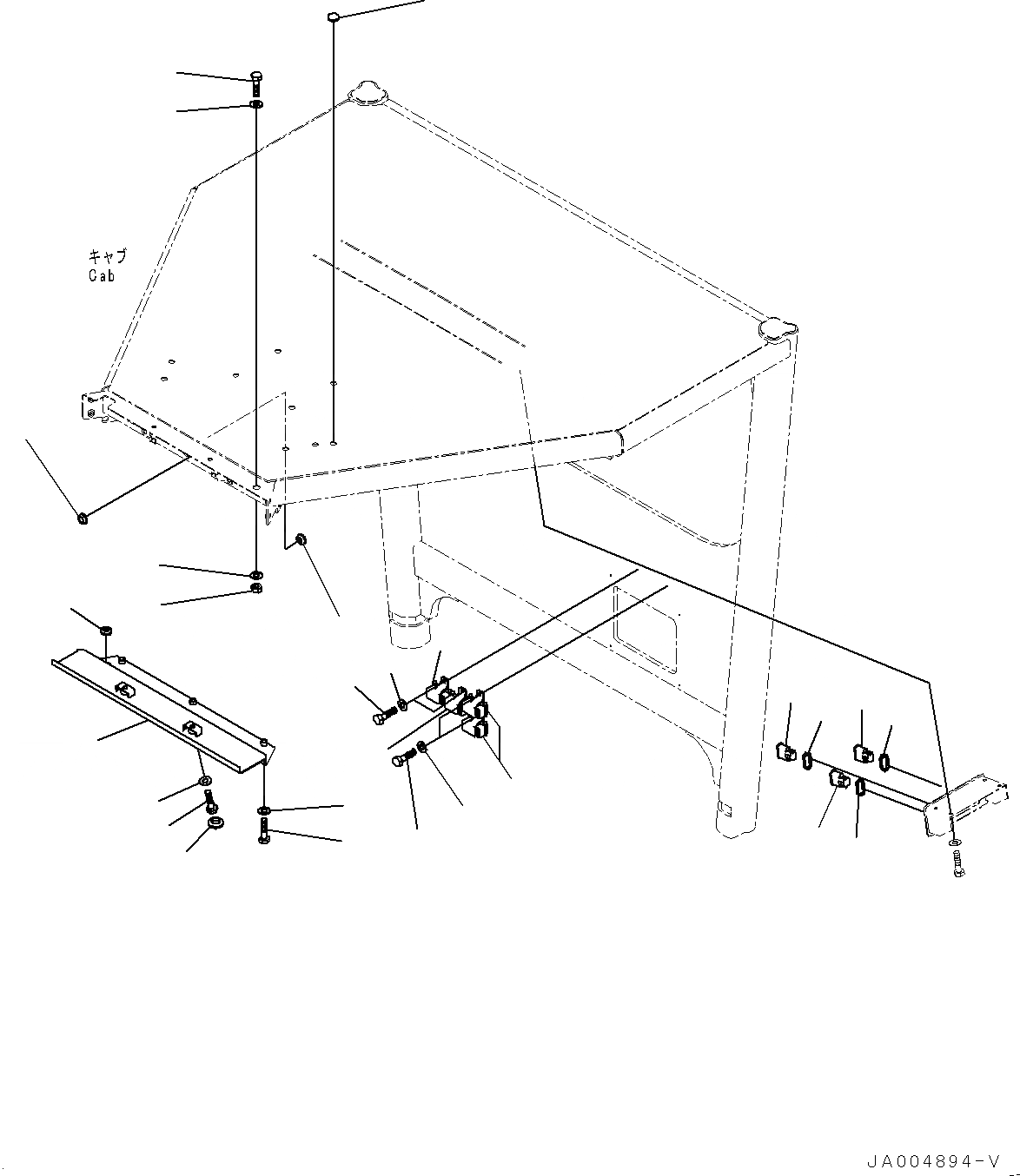 キャブ
Cab

JA004894-V