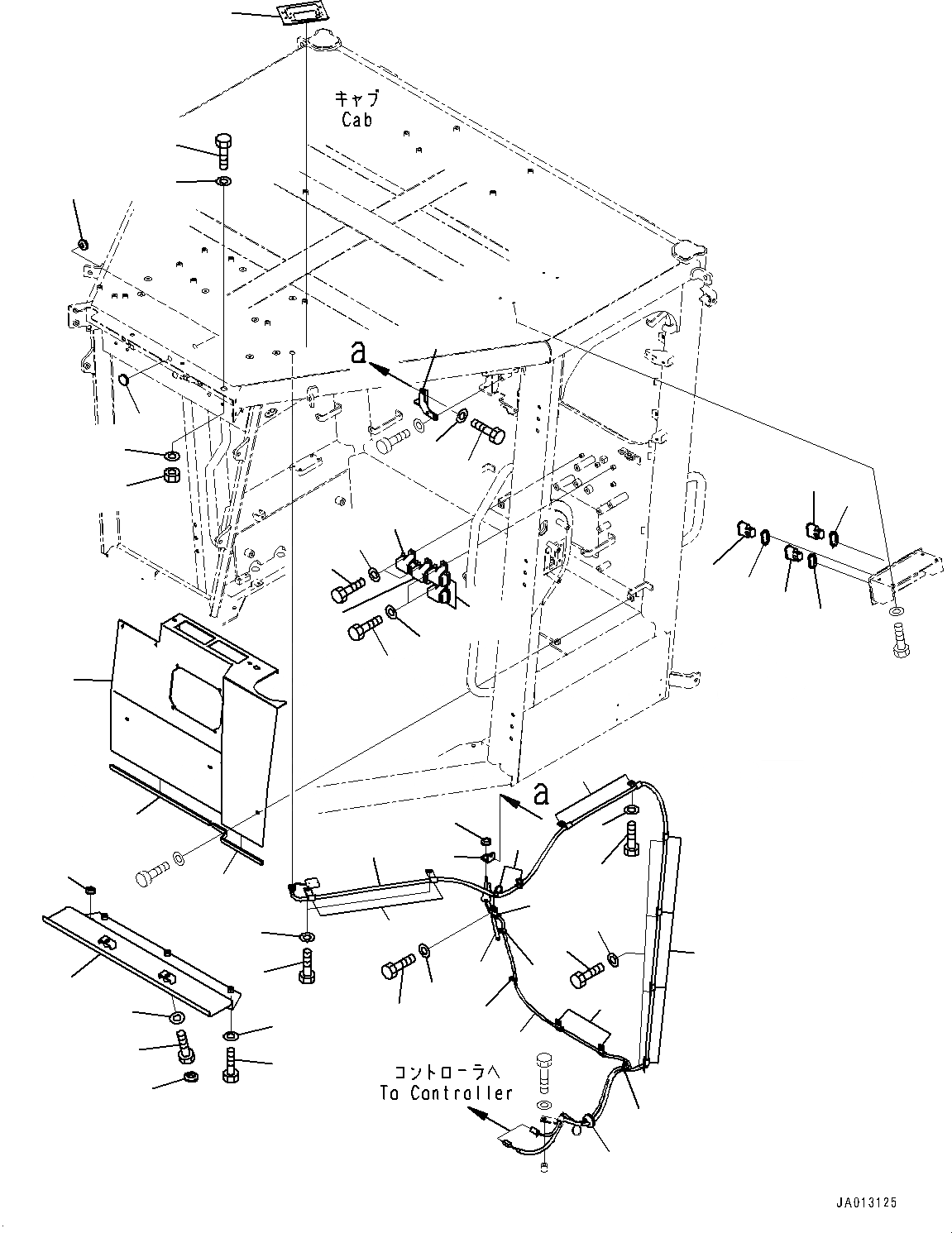 キャブ
Cab

a

a

コントローラへ
To Controller

JA013125