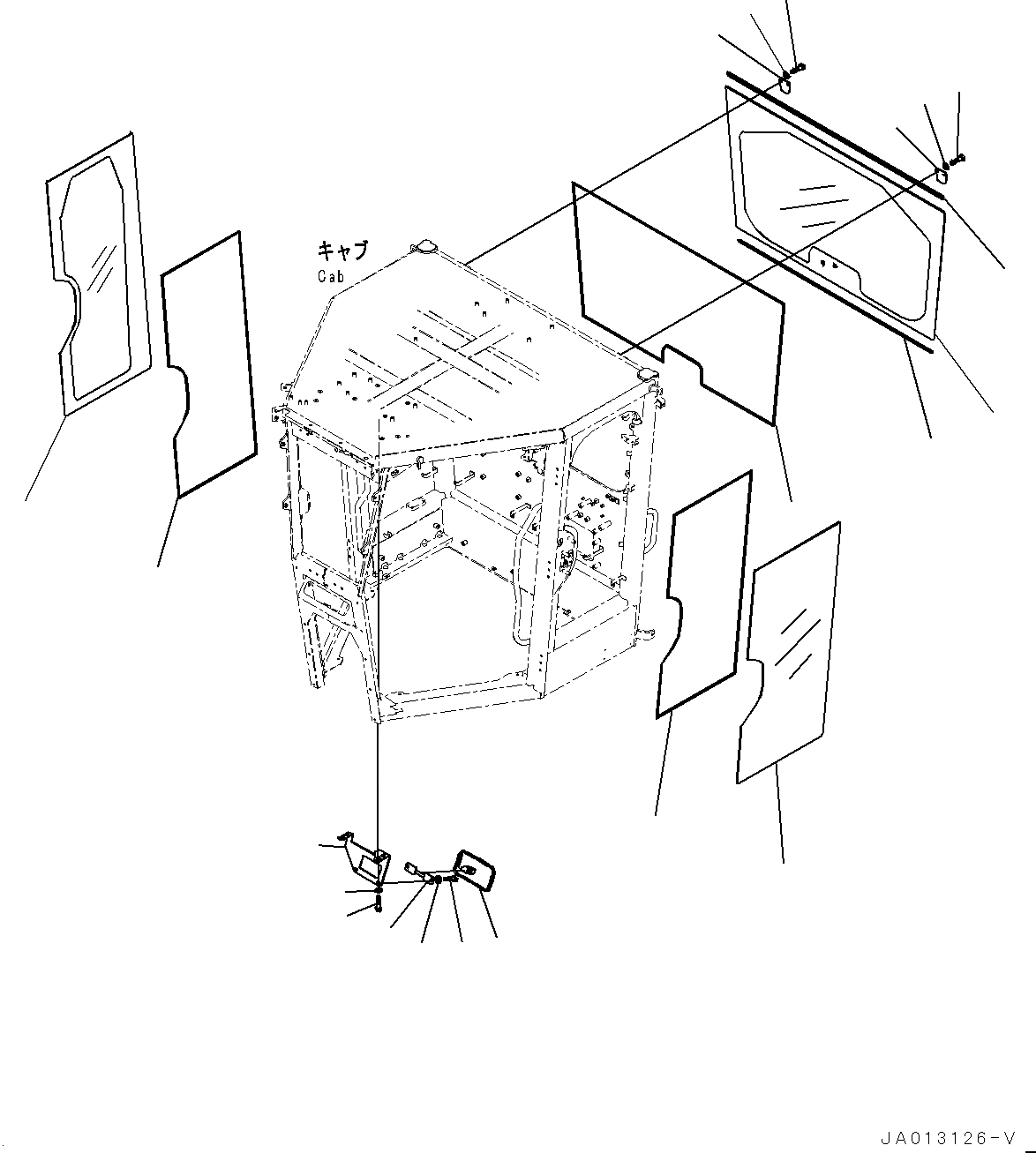 キャブ
Cab

JA013126-V