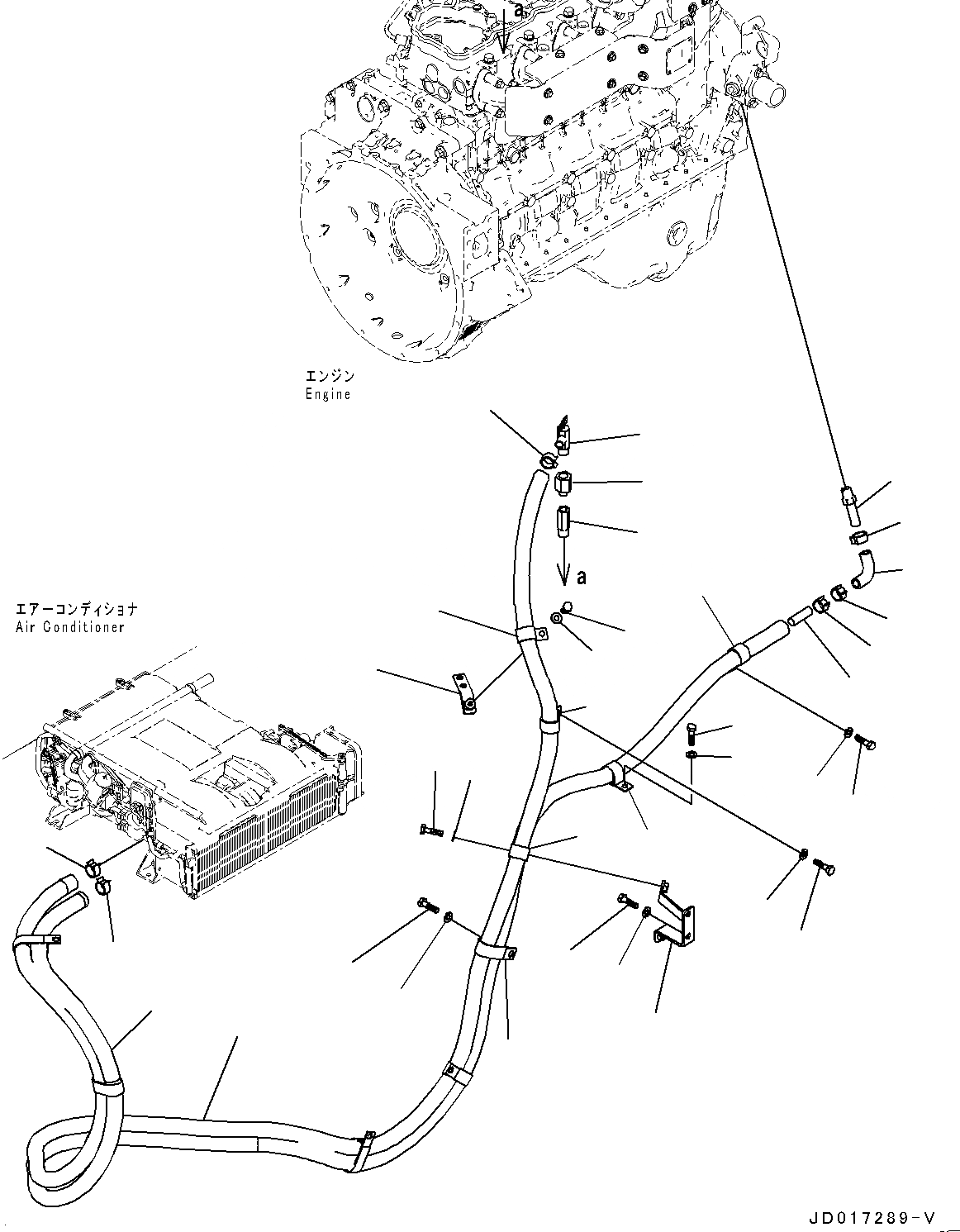 a

エンジン
Engine

a

エアーコンディショナ
Air Conditioner

JD017289-V