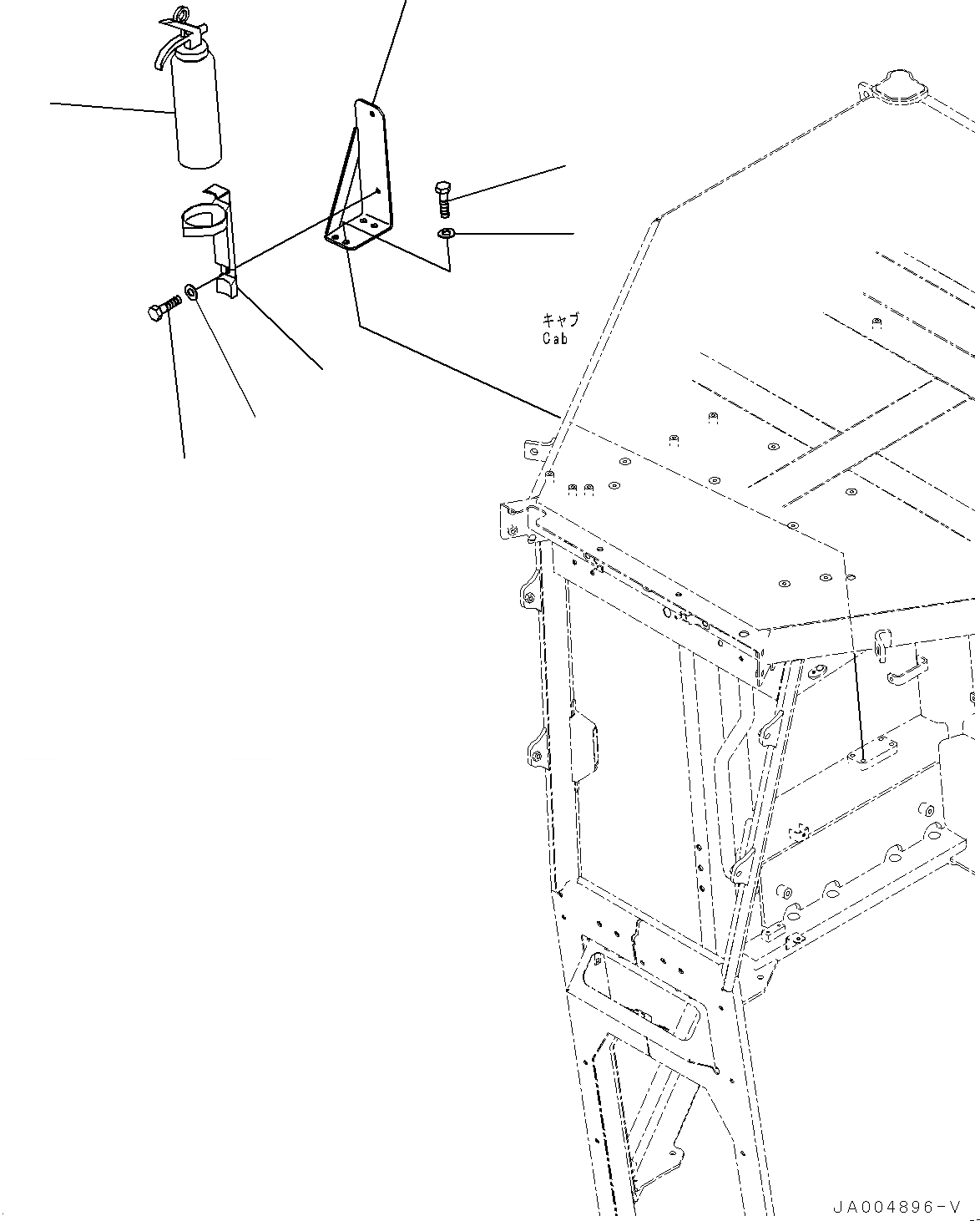 キャブ
Cab

JA004896-V