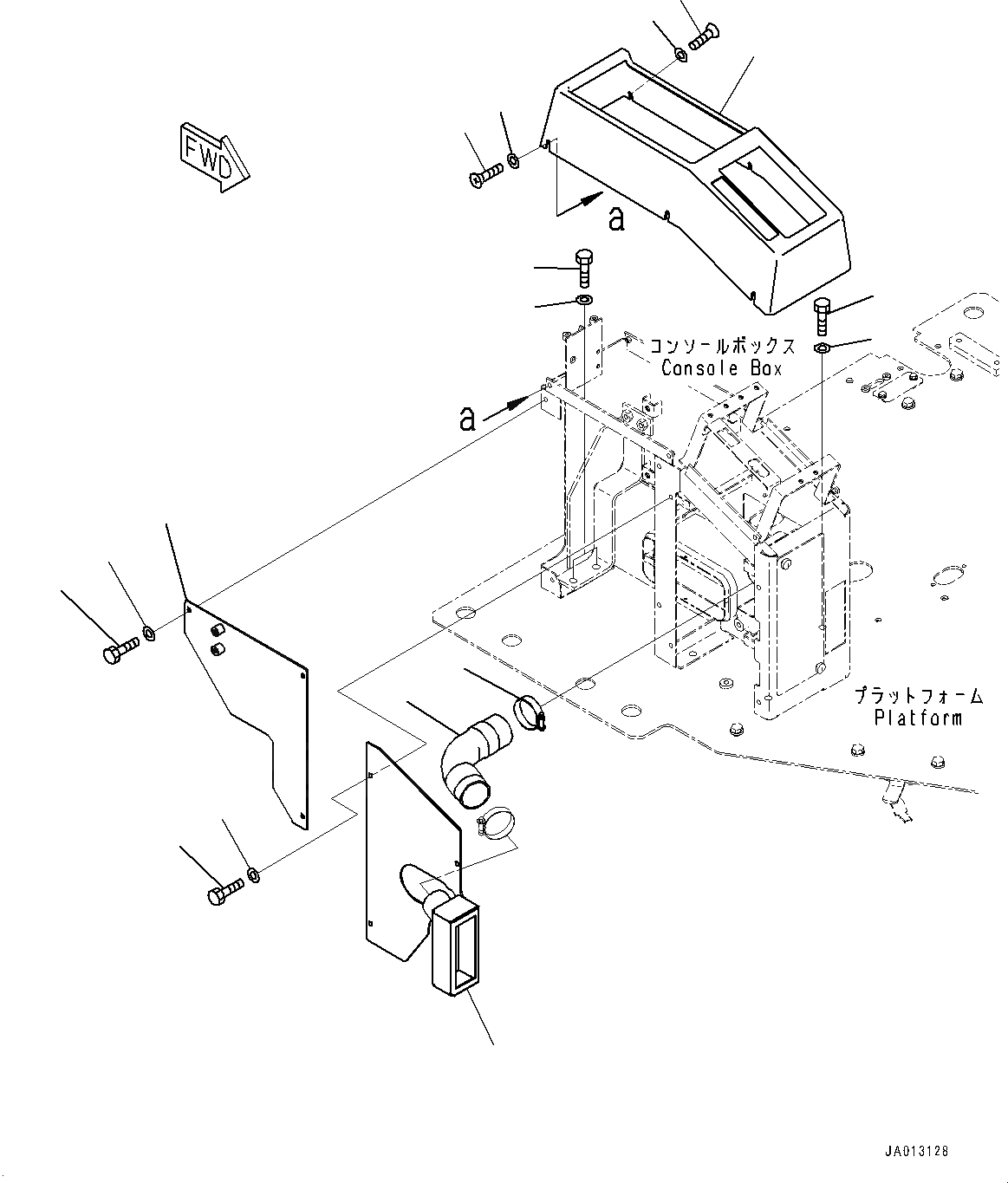 FWD

a

コンソールボックス
Console Box

a

プラットフォーム
Platform

JA013128