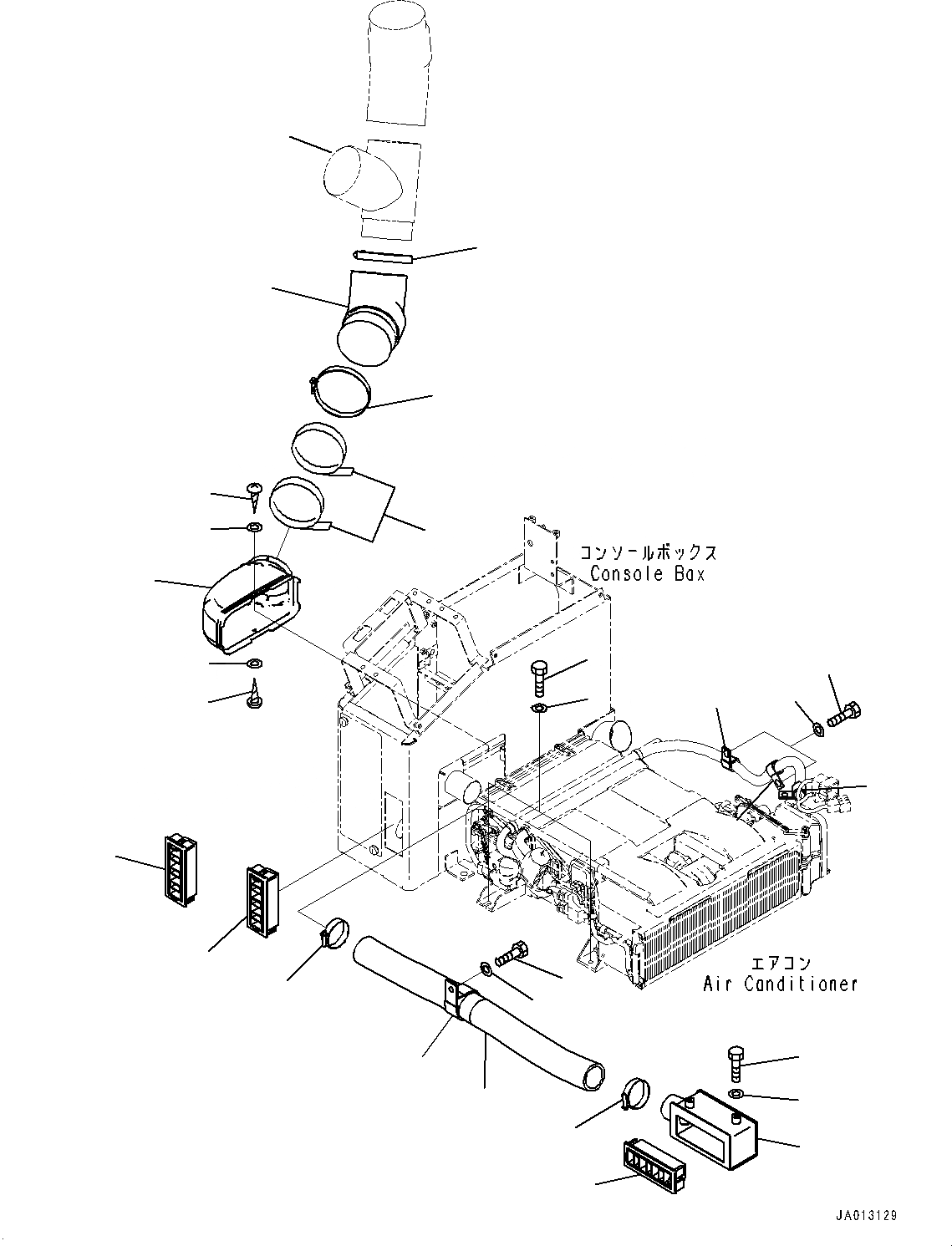 コンソールボックス
Console Box

エアコン
Air Conditioner

JA013129