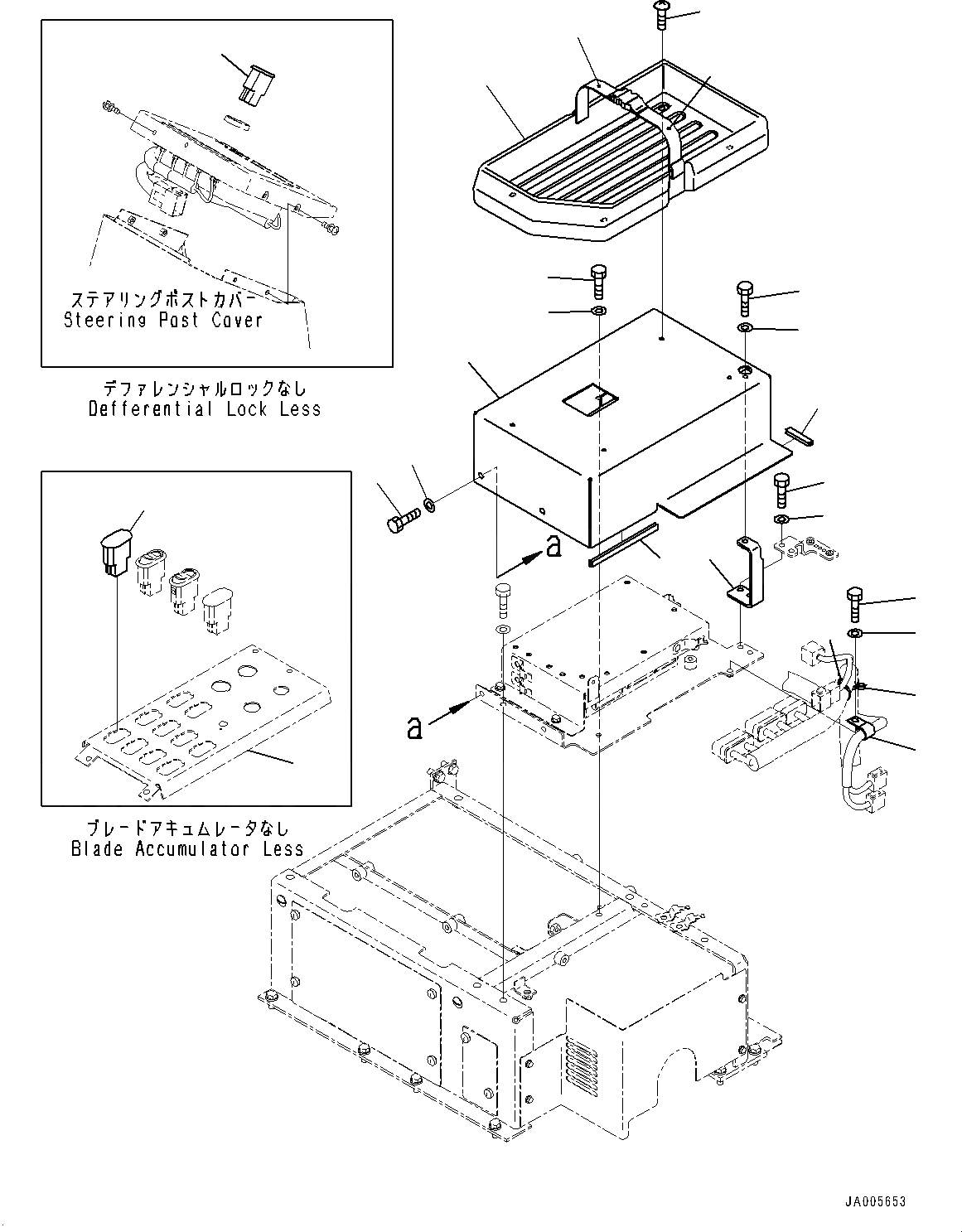 ステアリングポストカバー
Steering Post Cover

デファレンシャルロックなし
Defferential Lock Less

a

a

ブレードアキュムレータなし
Blade Accumulator Less

JA005653