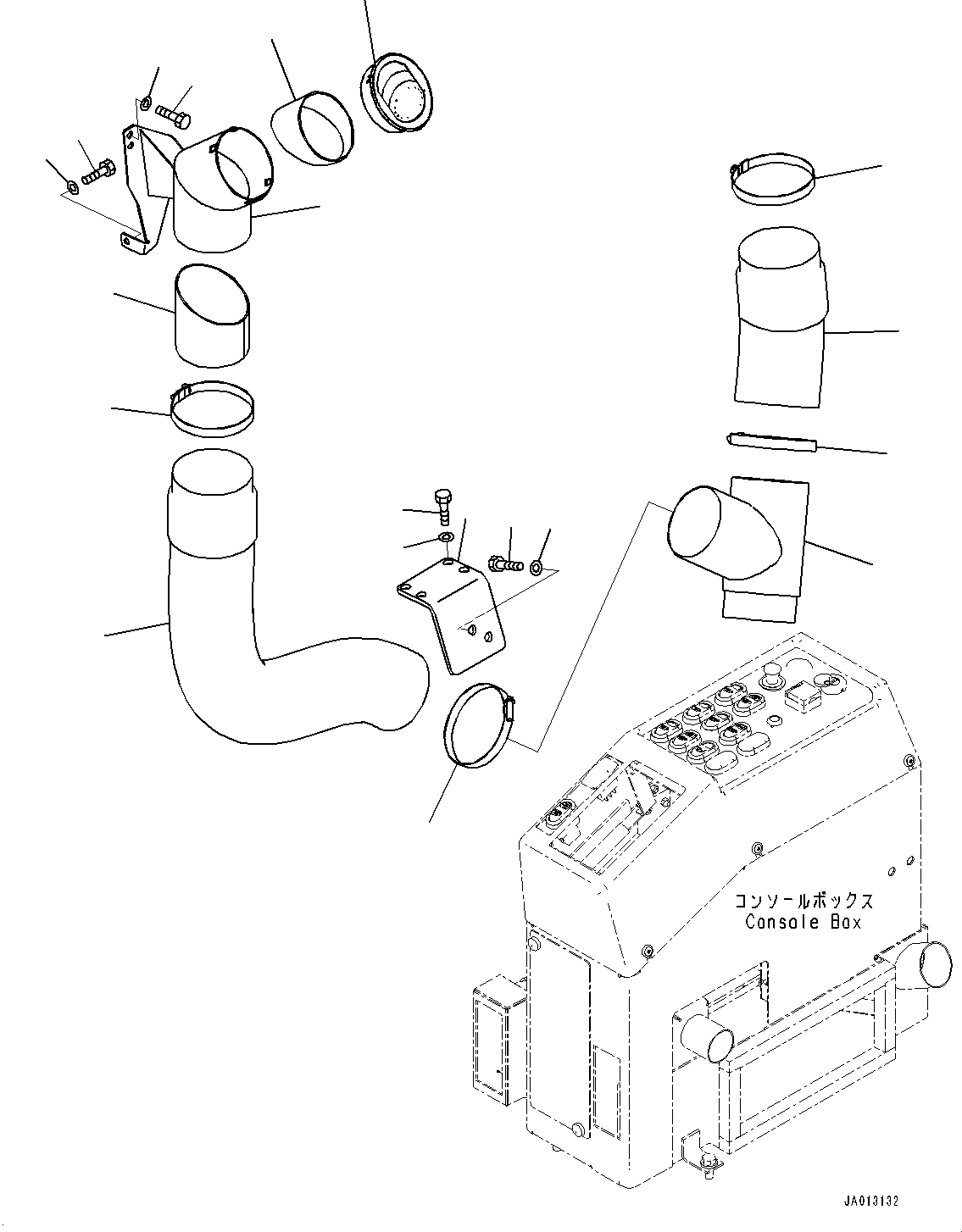 コンソールボックス
Console Box

JA013132