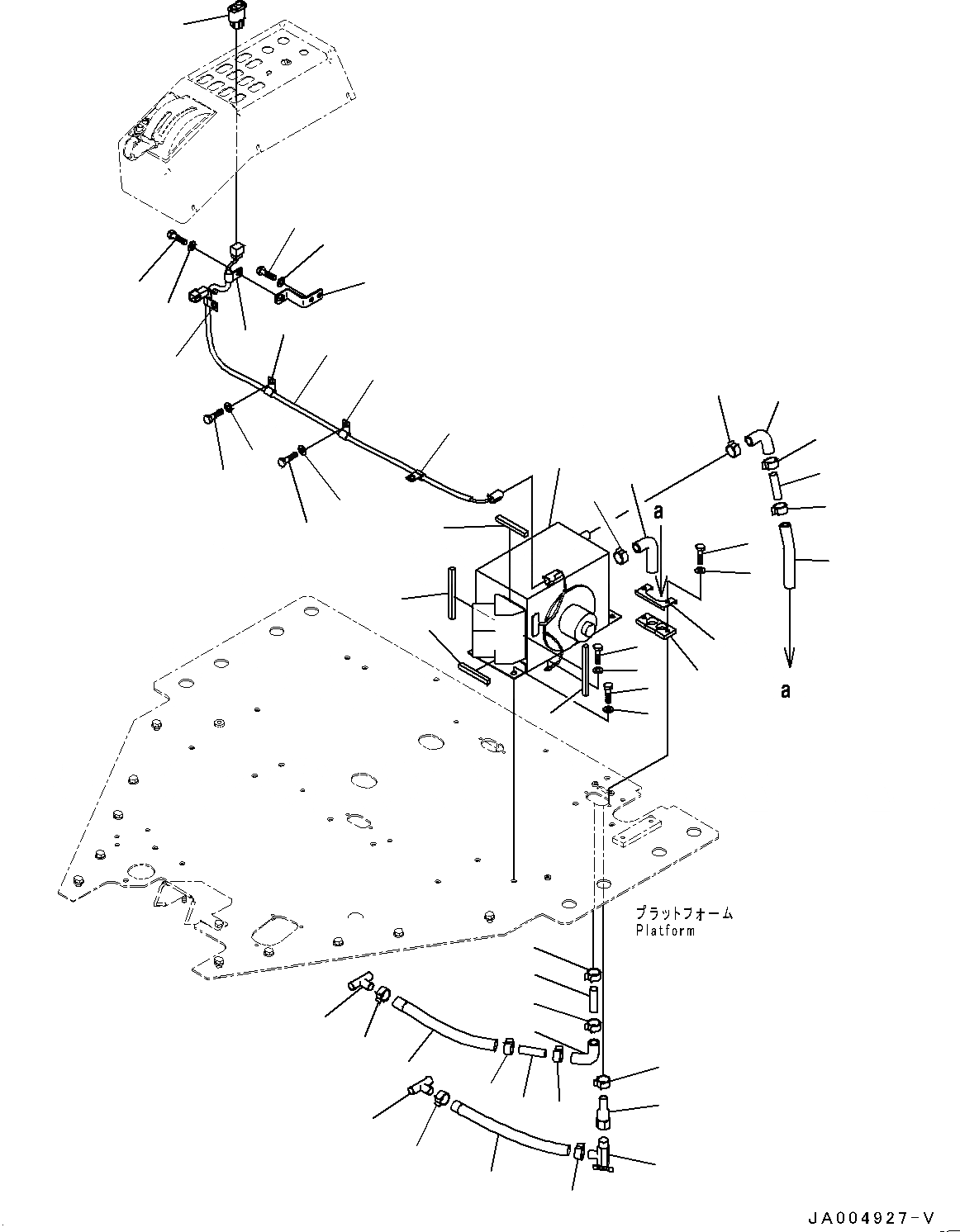 a

a

プラットフォーム
Platform

JA004927-V