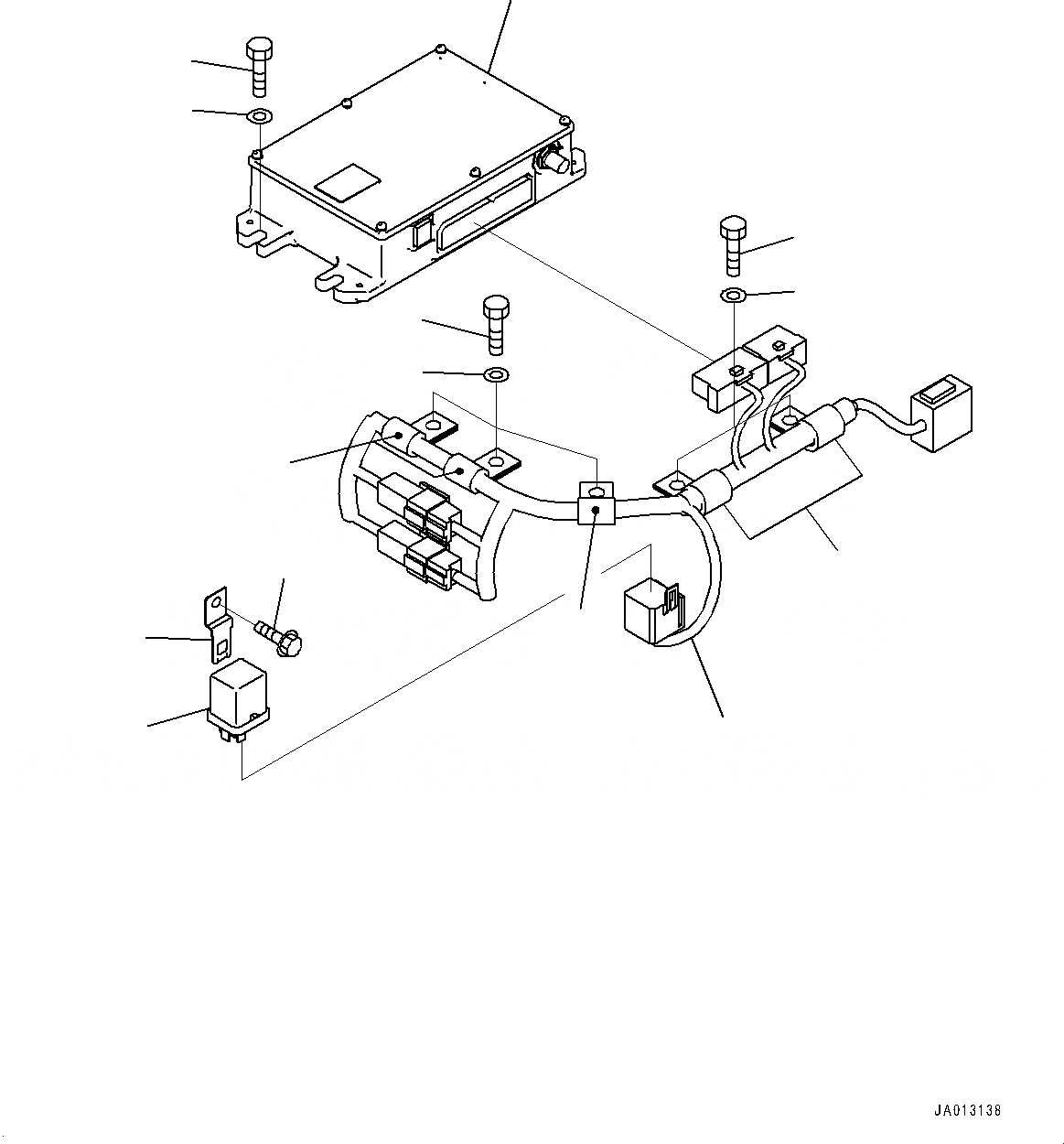 JA013138