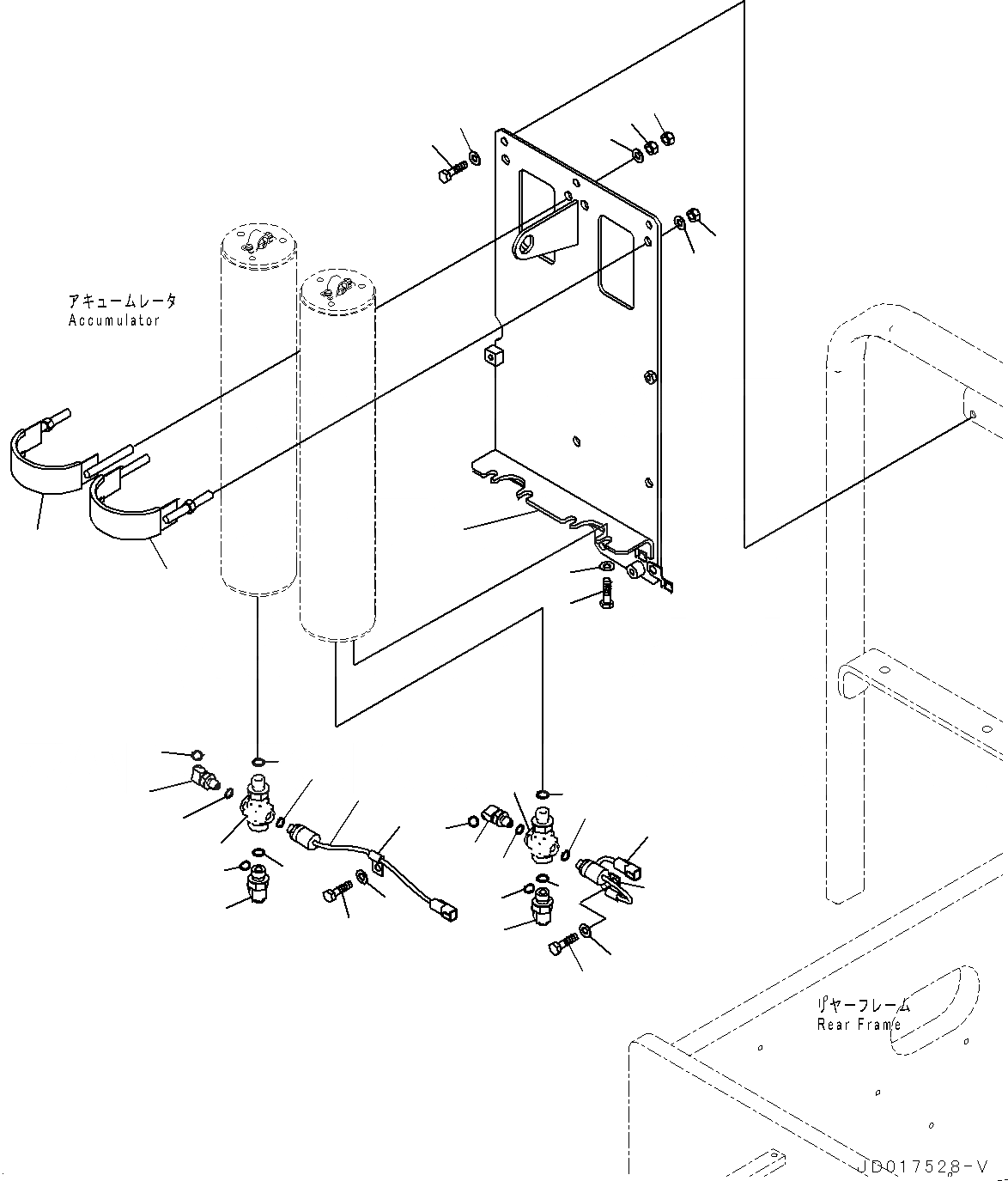 アキュームレータ
Accumulator

リヤーフレーム
Rear Frame

JD017528-V