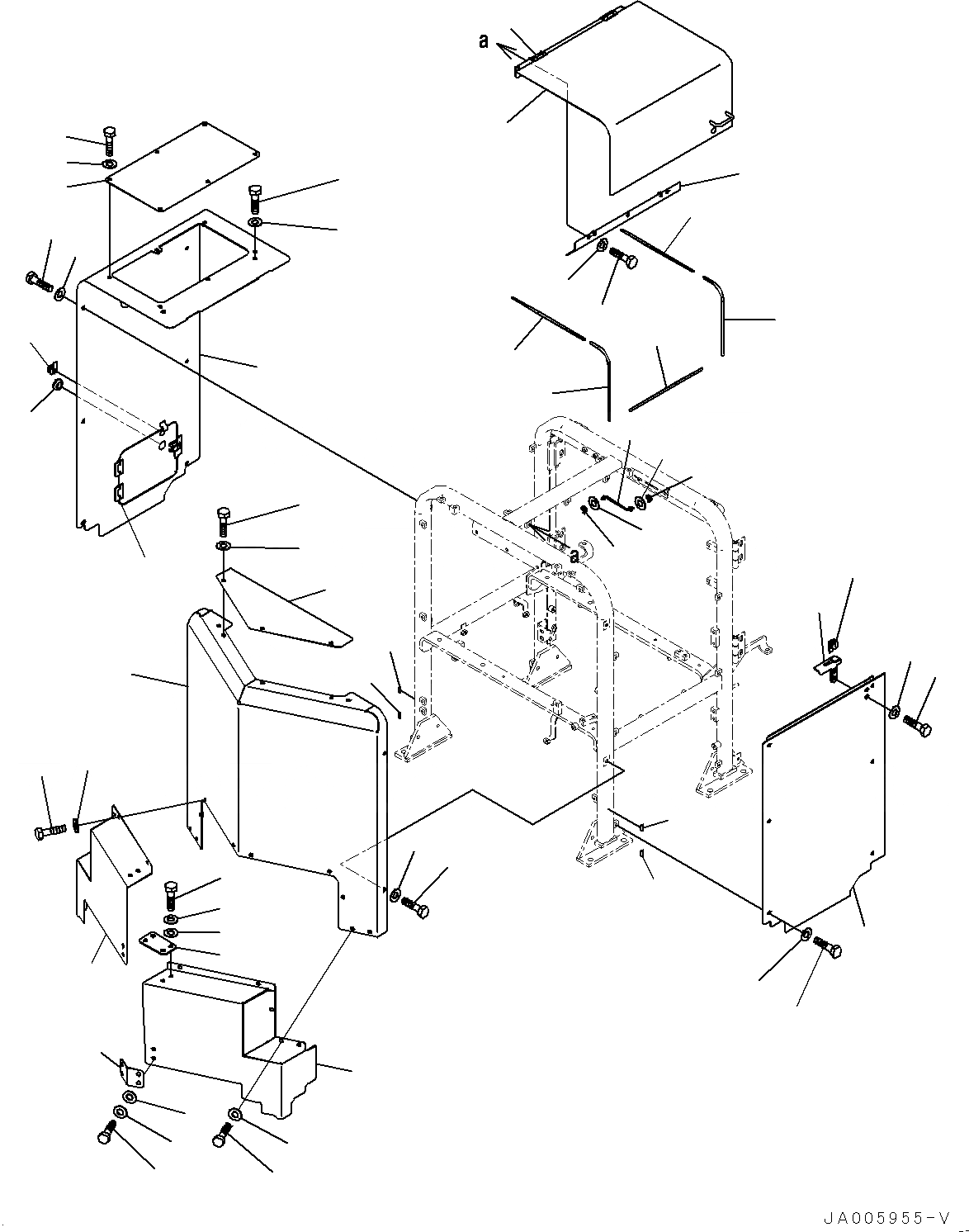 a

a

JA005955-V