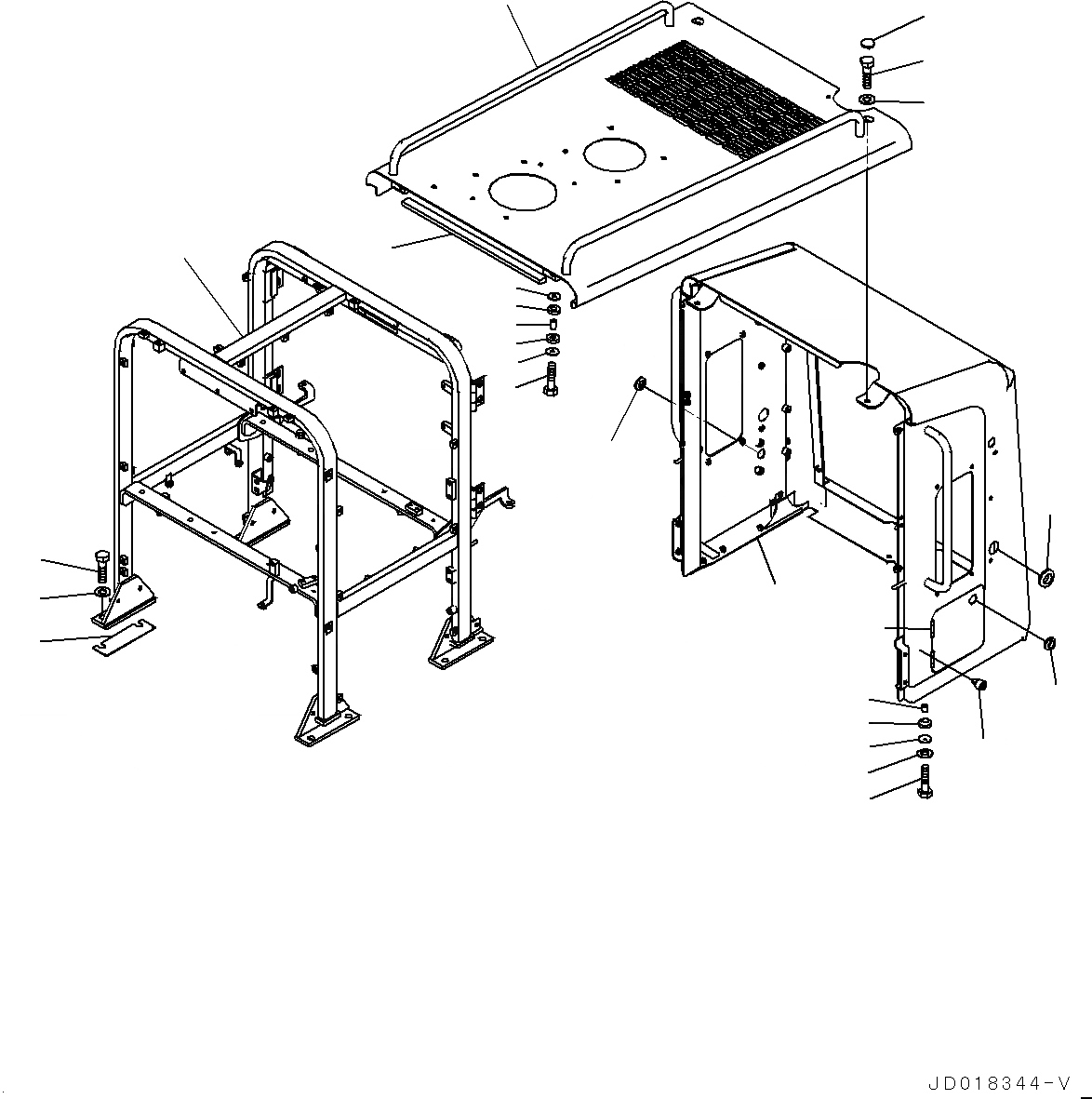 JD018344-V