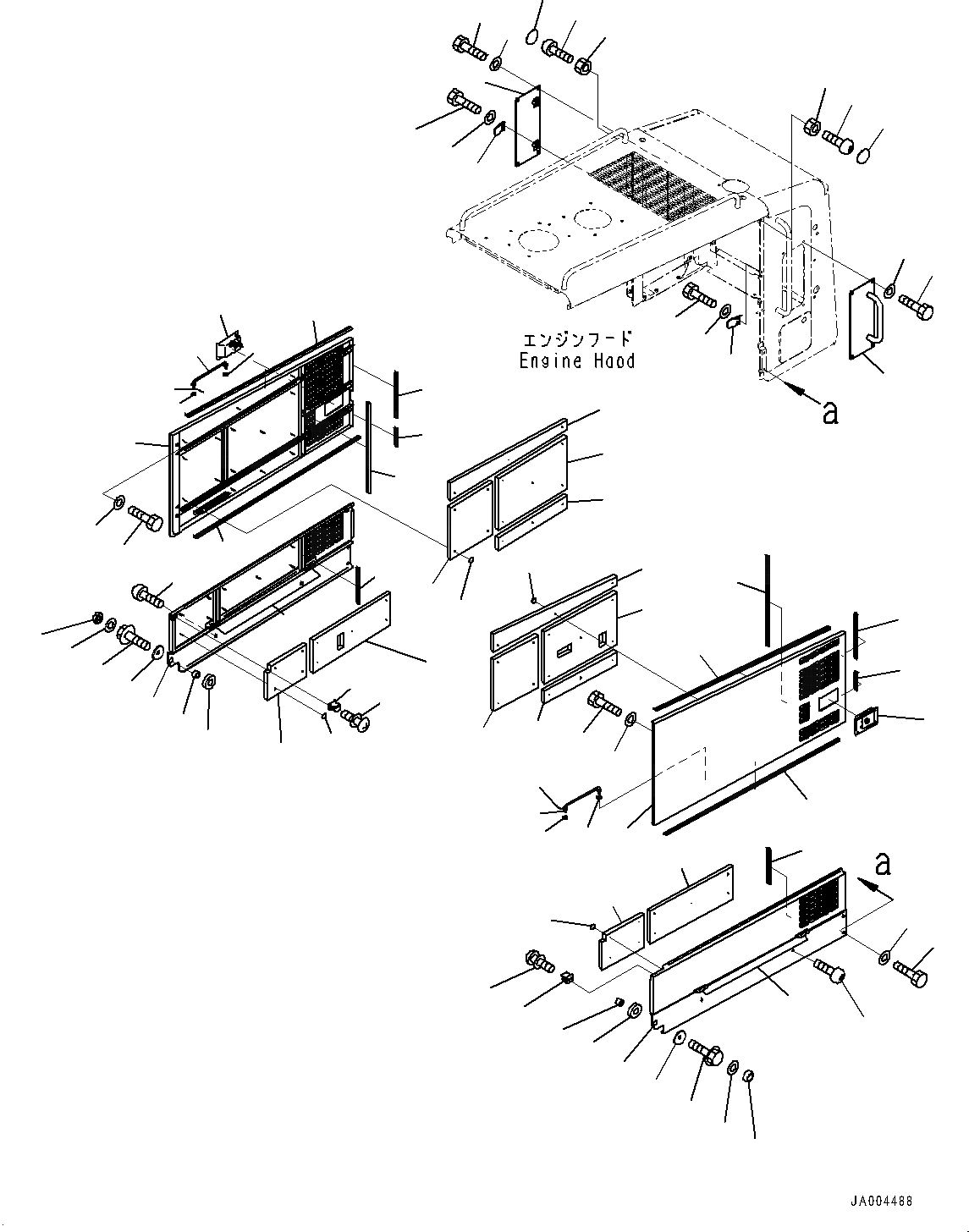 エンジンフード
Engine Hood

a

a

JA004488