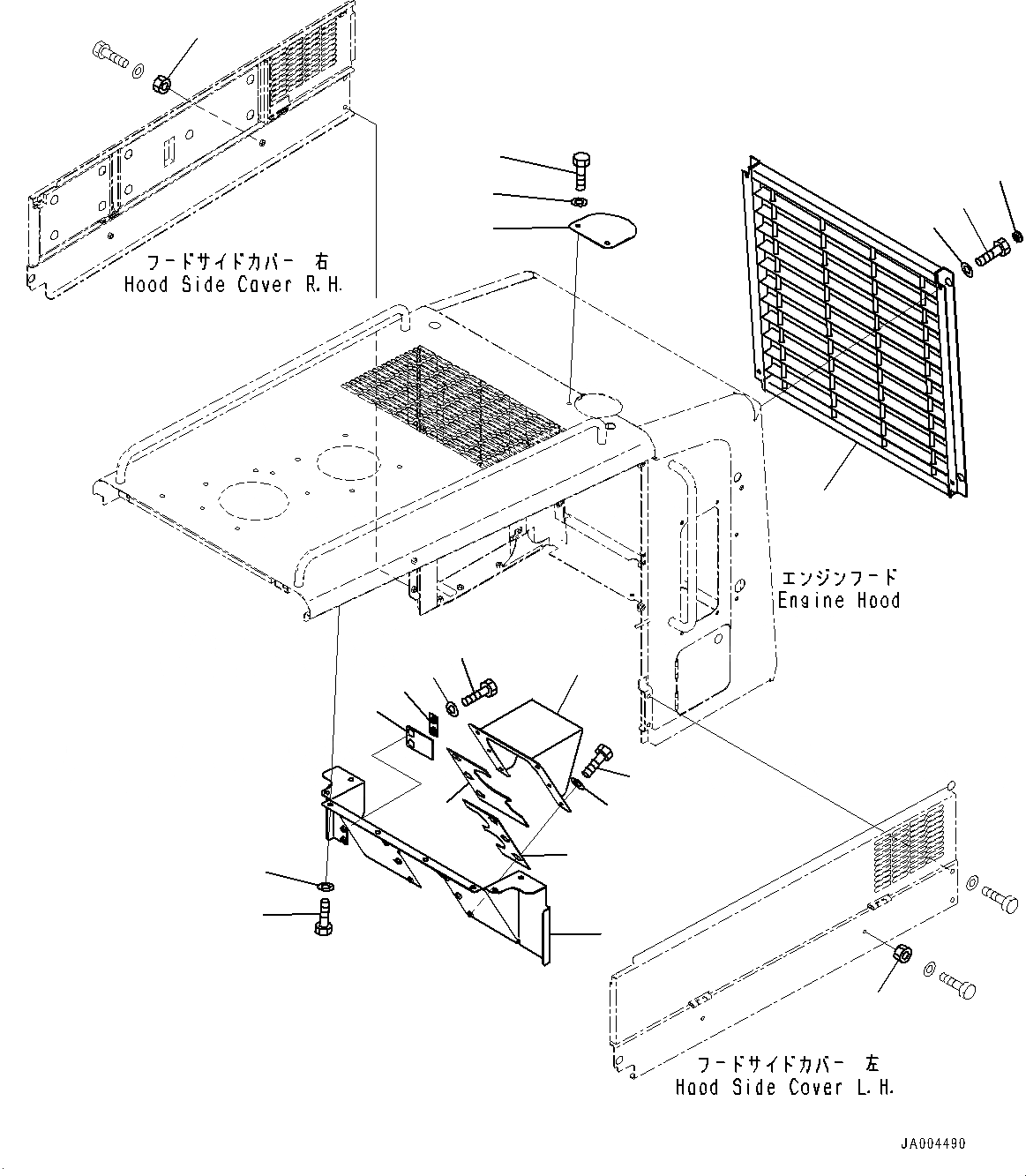 フードサイドカバー 右
Hood Side Cover R.H.

エンジンフード
Engine Hood

フードサイドカバー 左
Hood Side Cover L.H.

JA004490