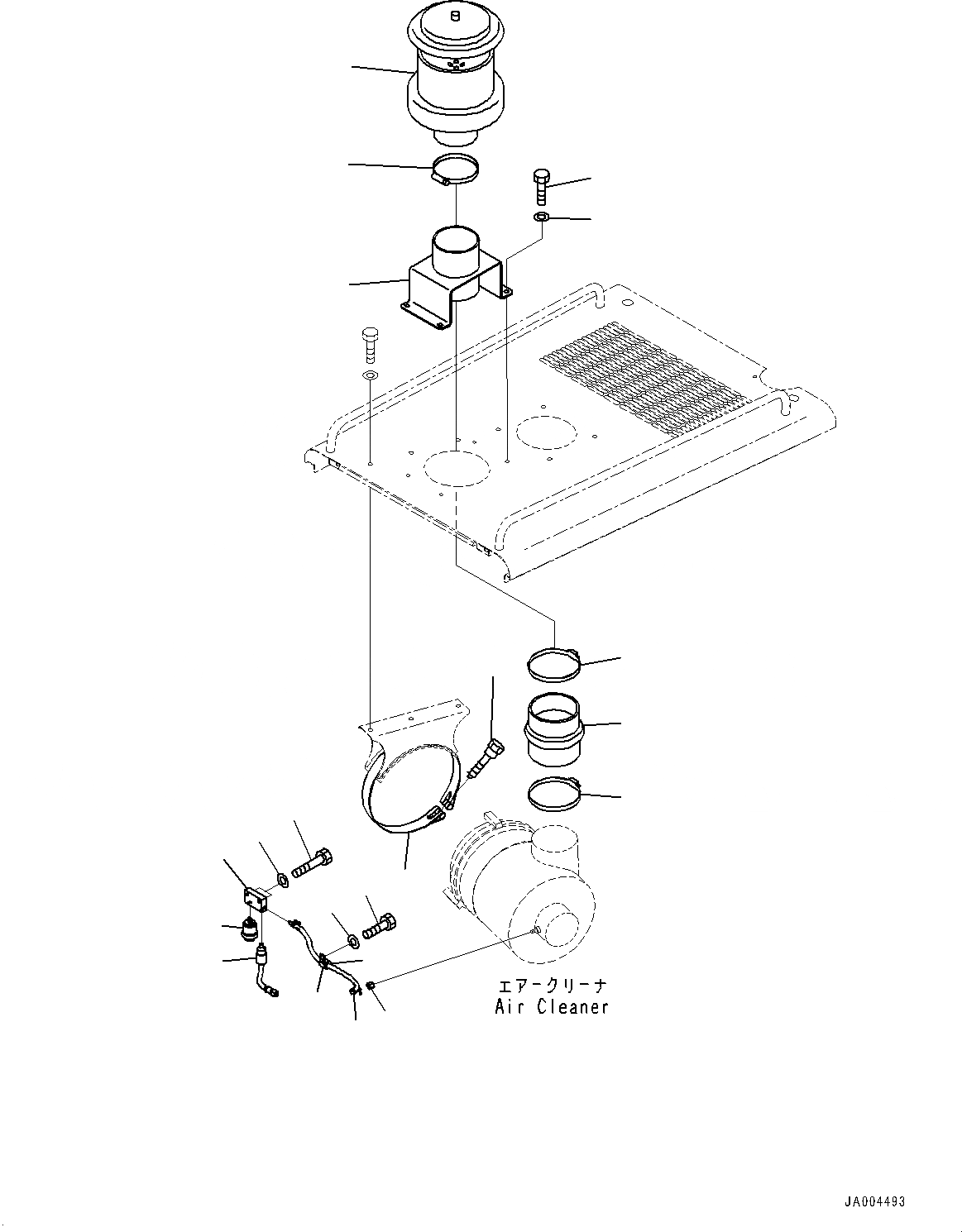 エアークリーナ
Air Cleaner

JA004493