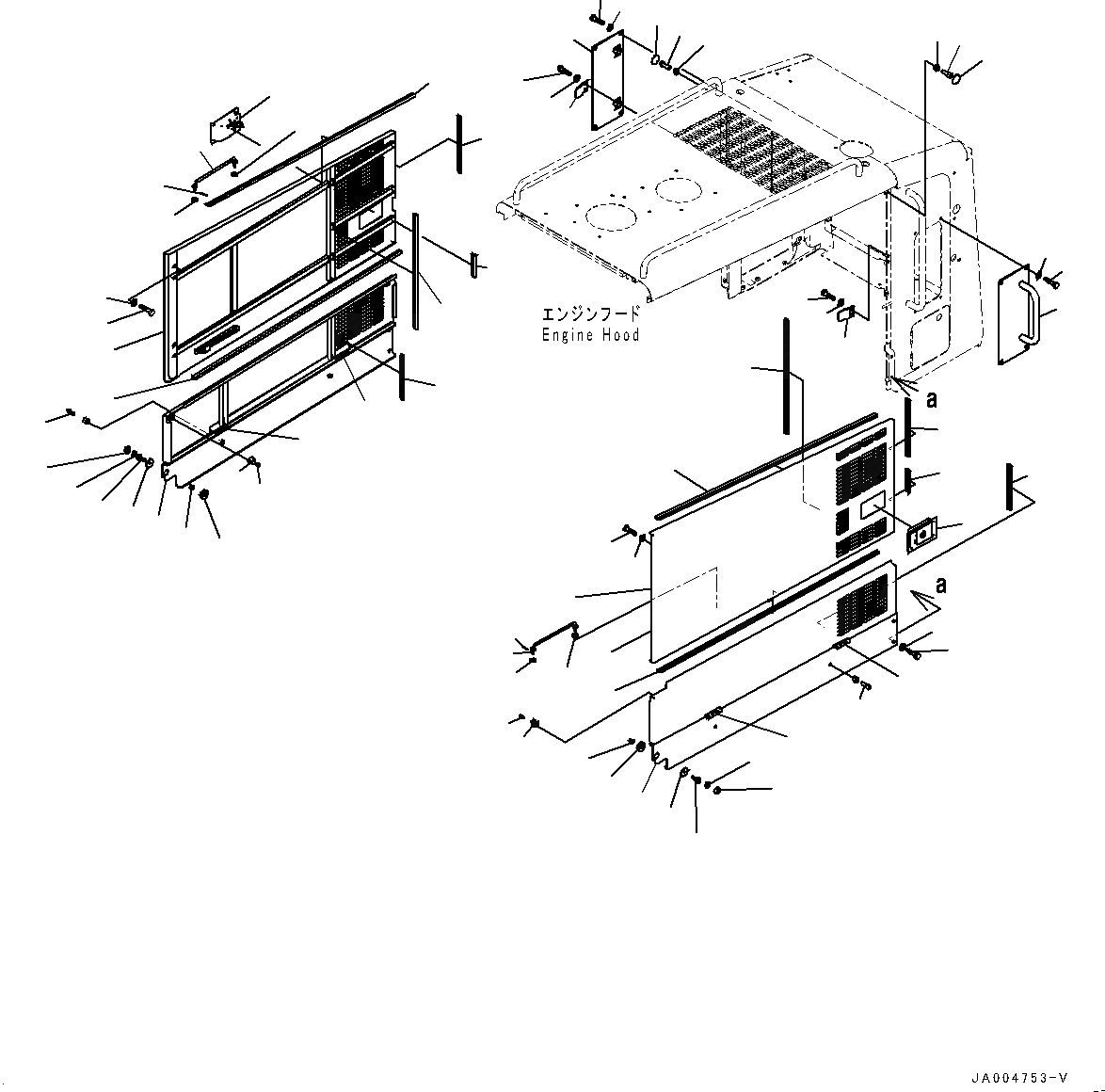 エンジンフード
Engine Hood

a

a

JA004753-V