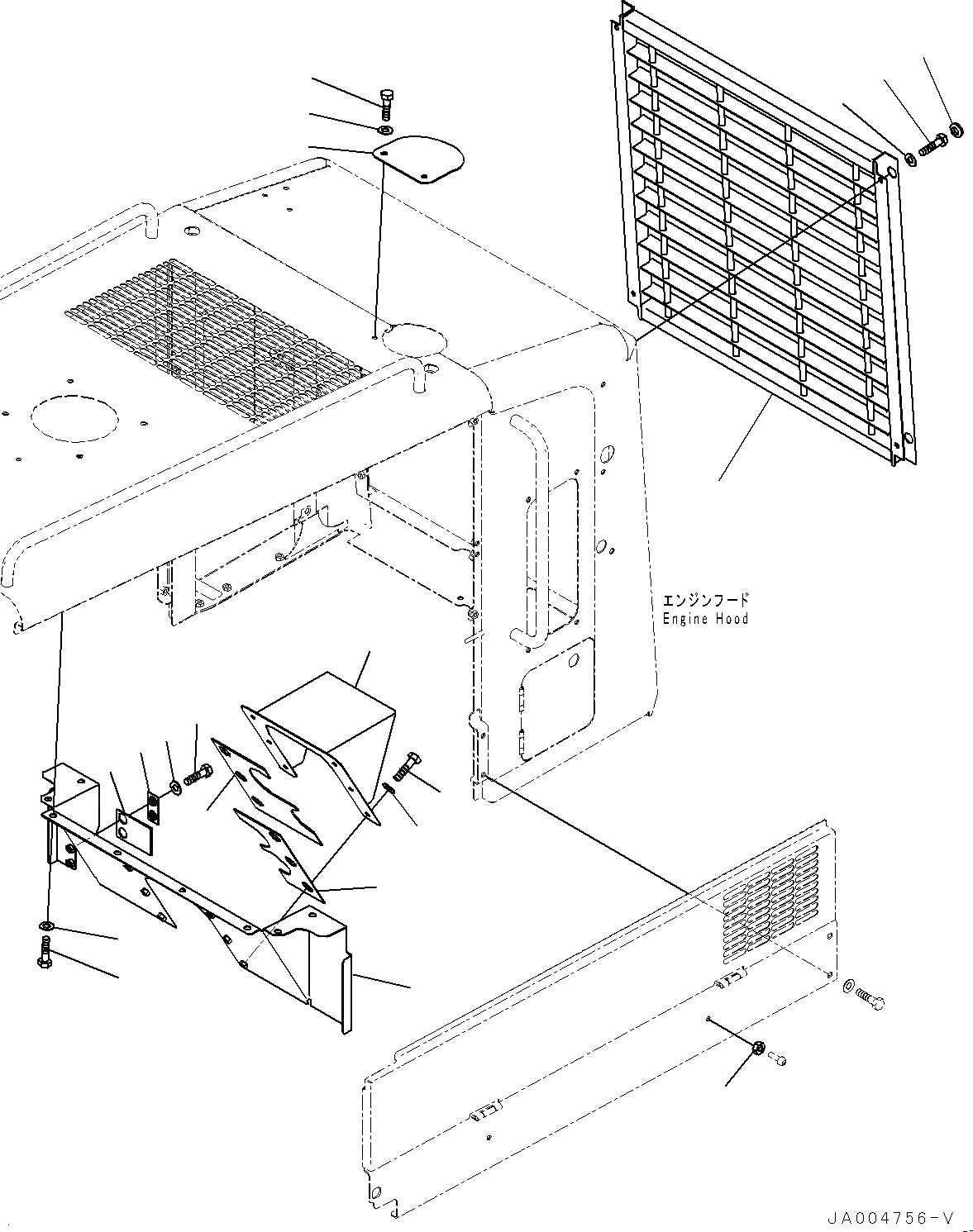 エンジンフード
Engine Hood

JA004756-V