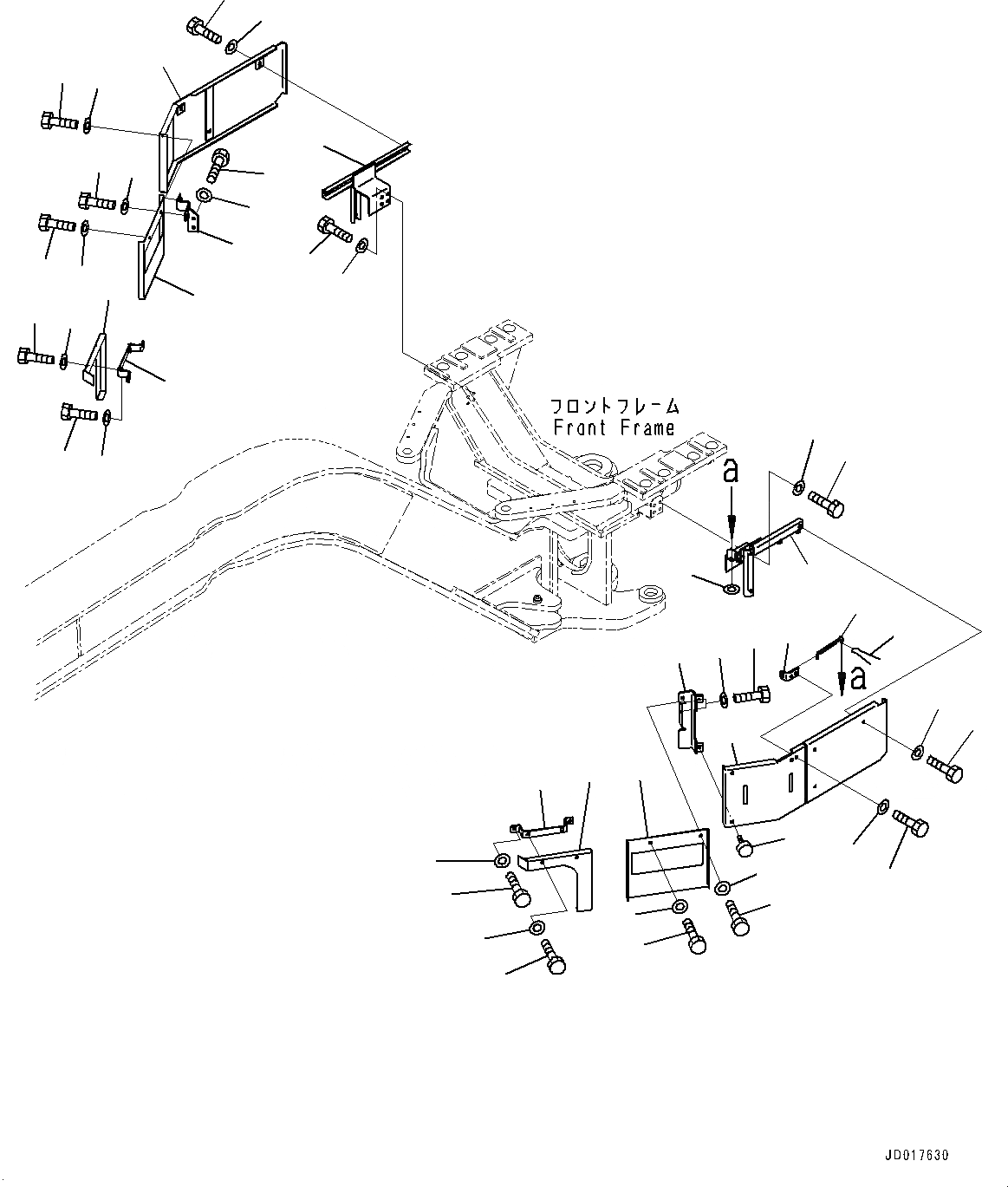 フロントフレーム
Front Frame

a

a

JD017630