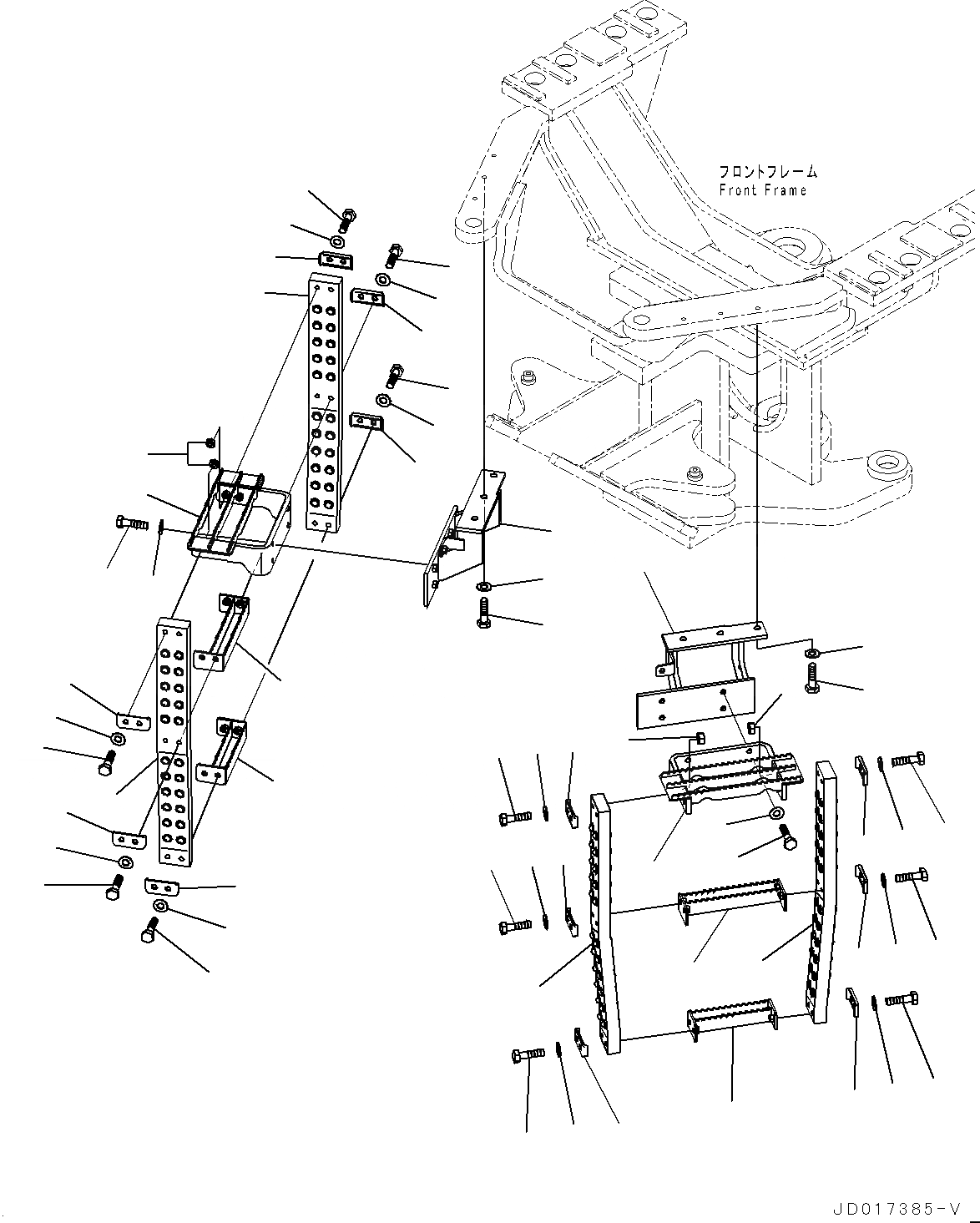 フロントフレーム
Front Frame

JD017385-V