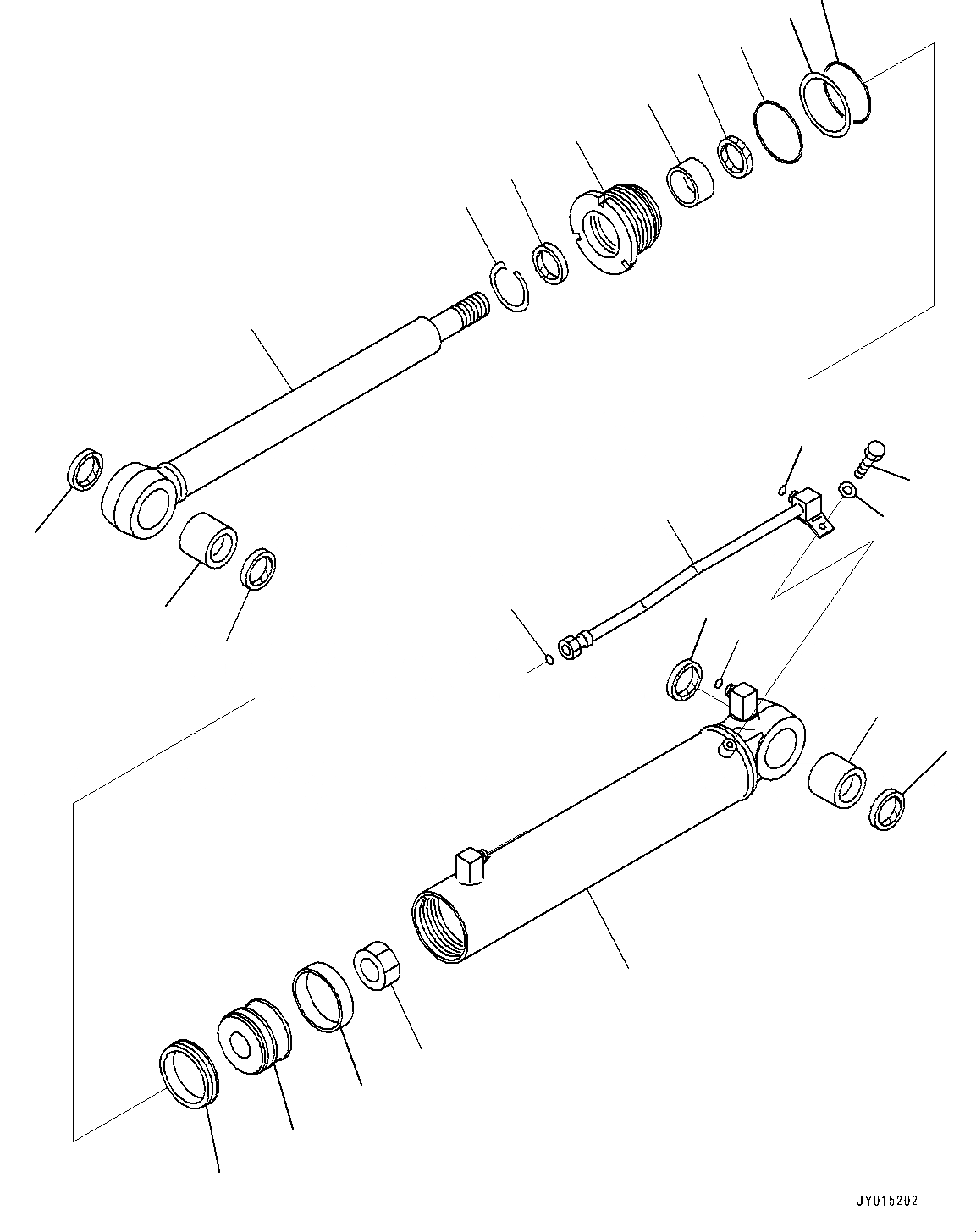 JY015202