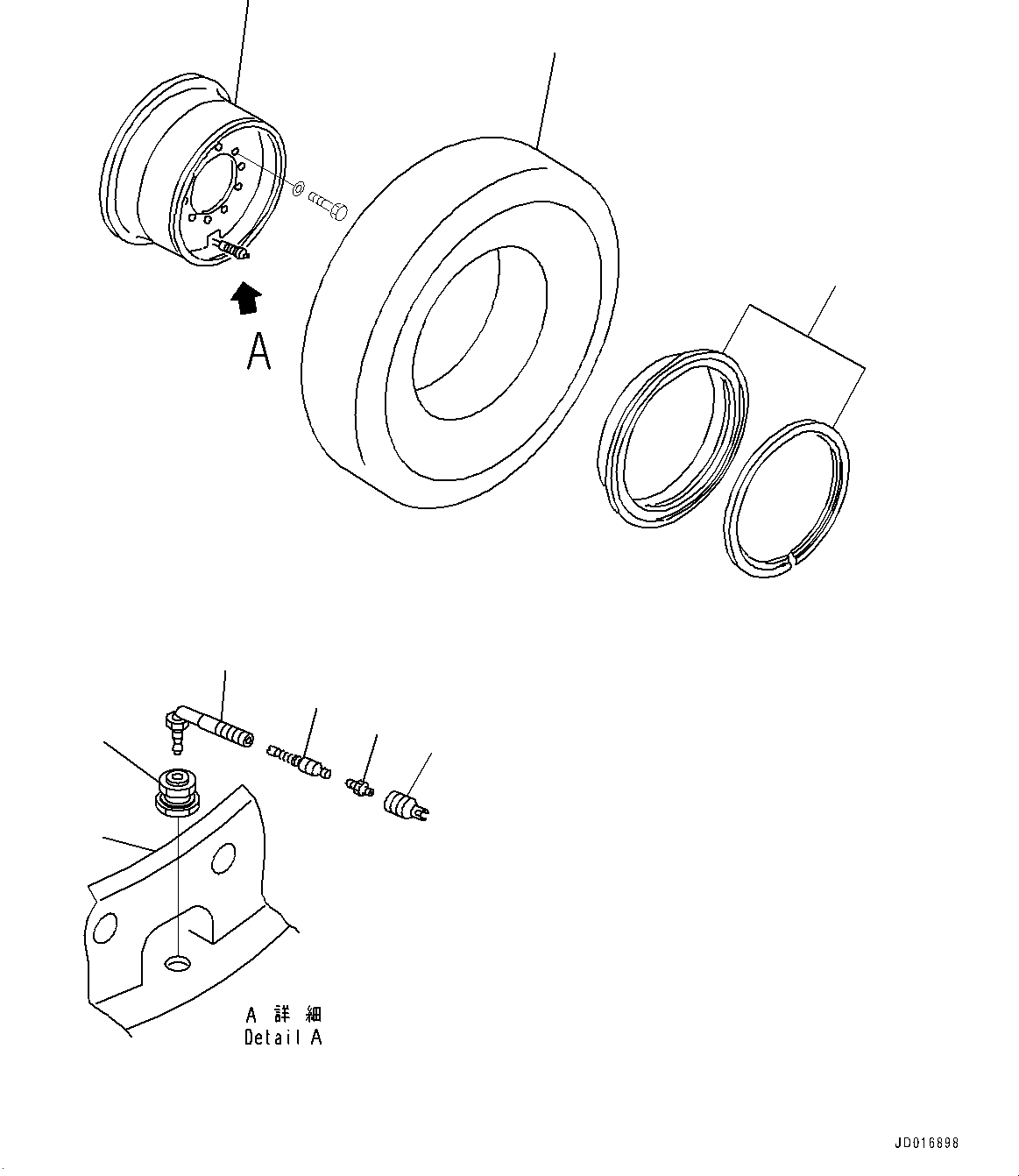 A

A 詳 細
Detail A

JD016898