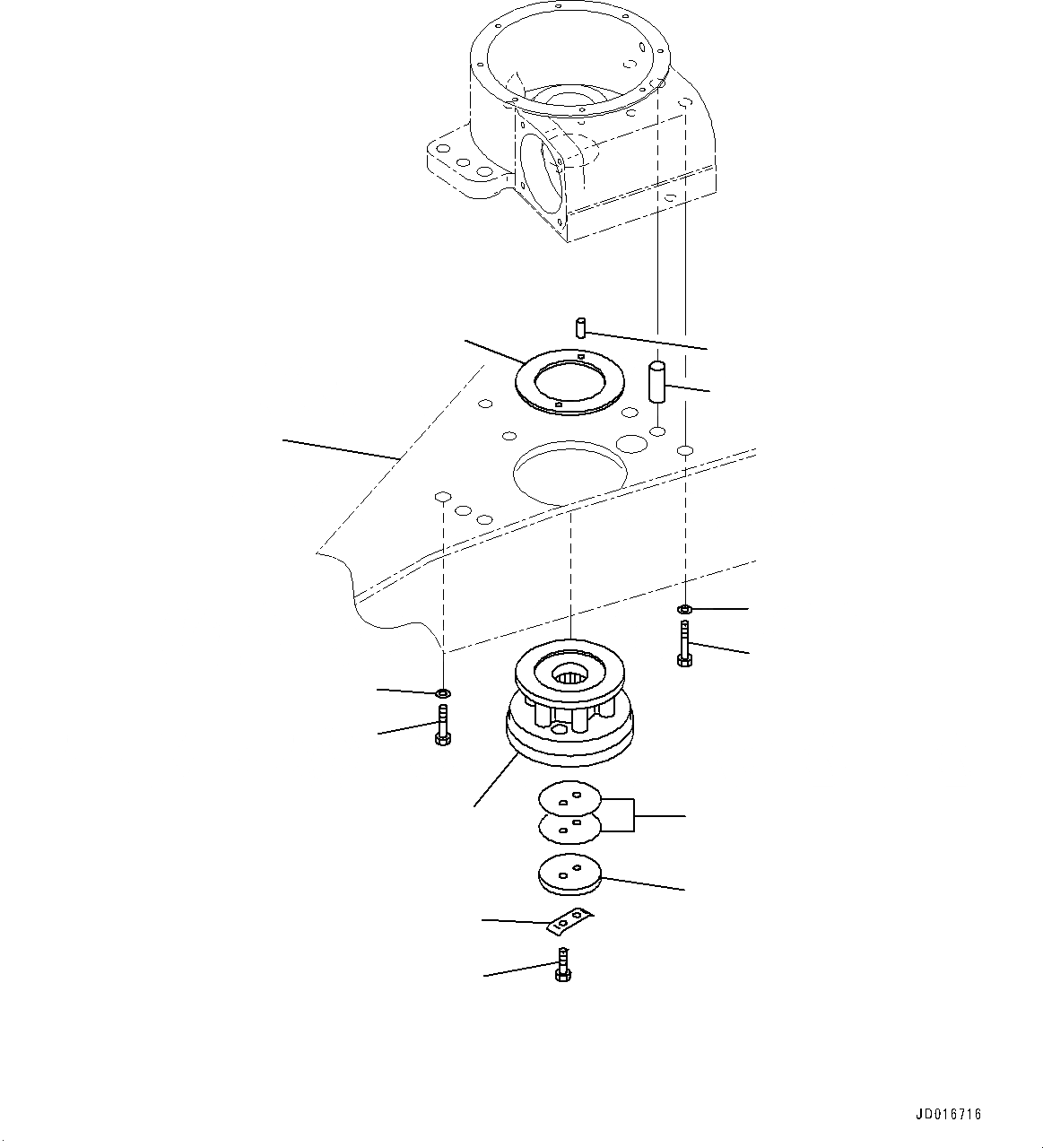 JD016716