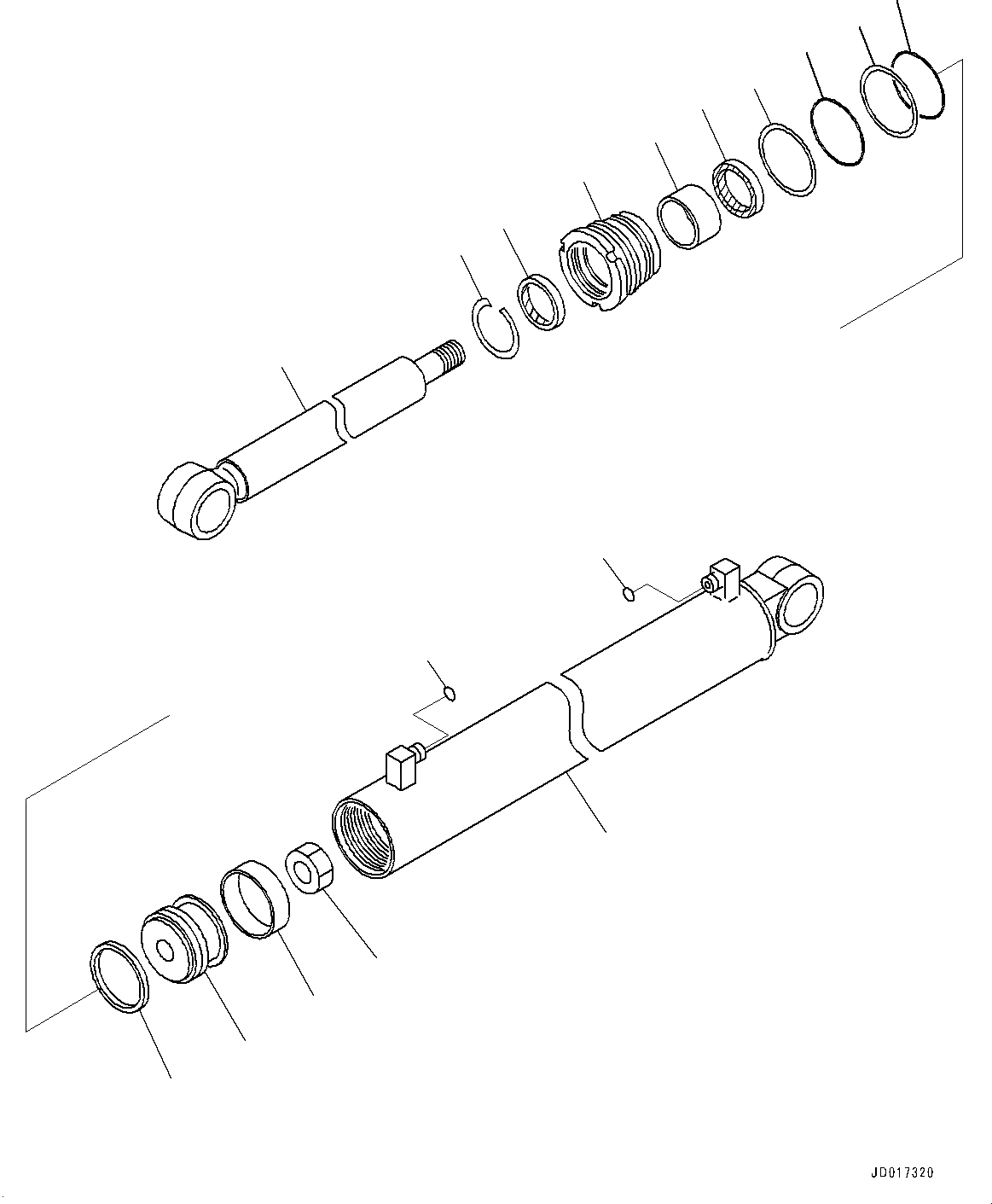 JD017320