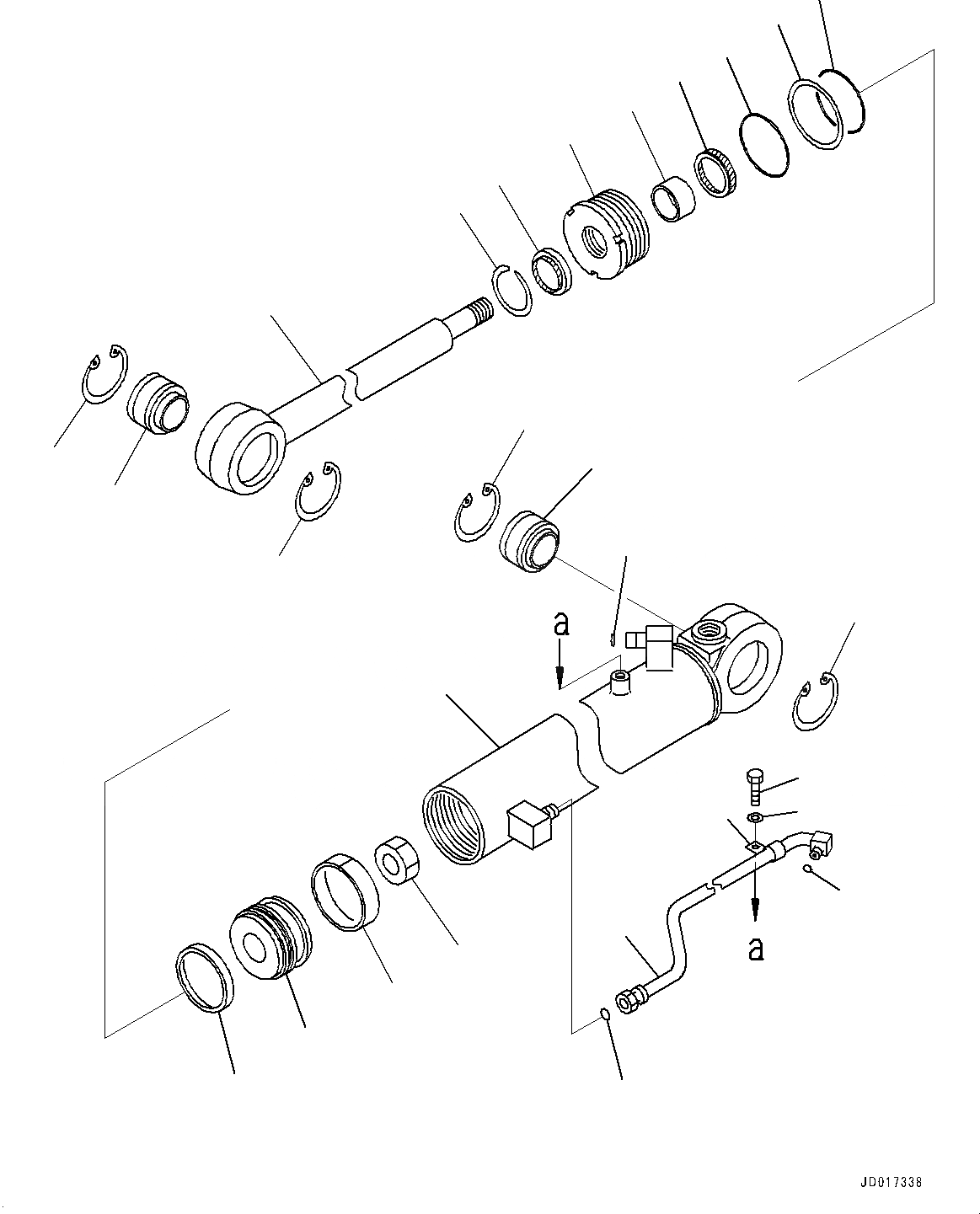 a

a

JD017338