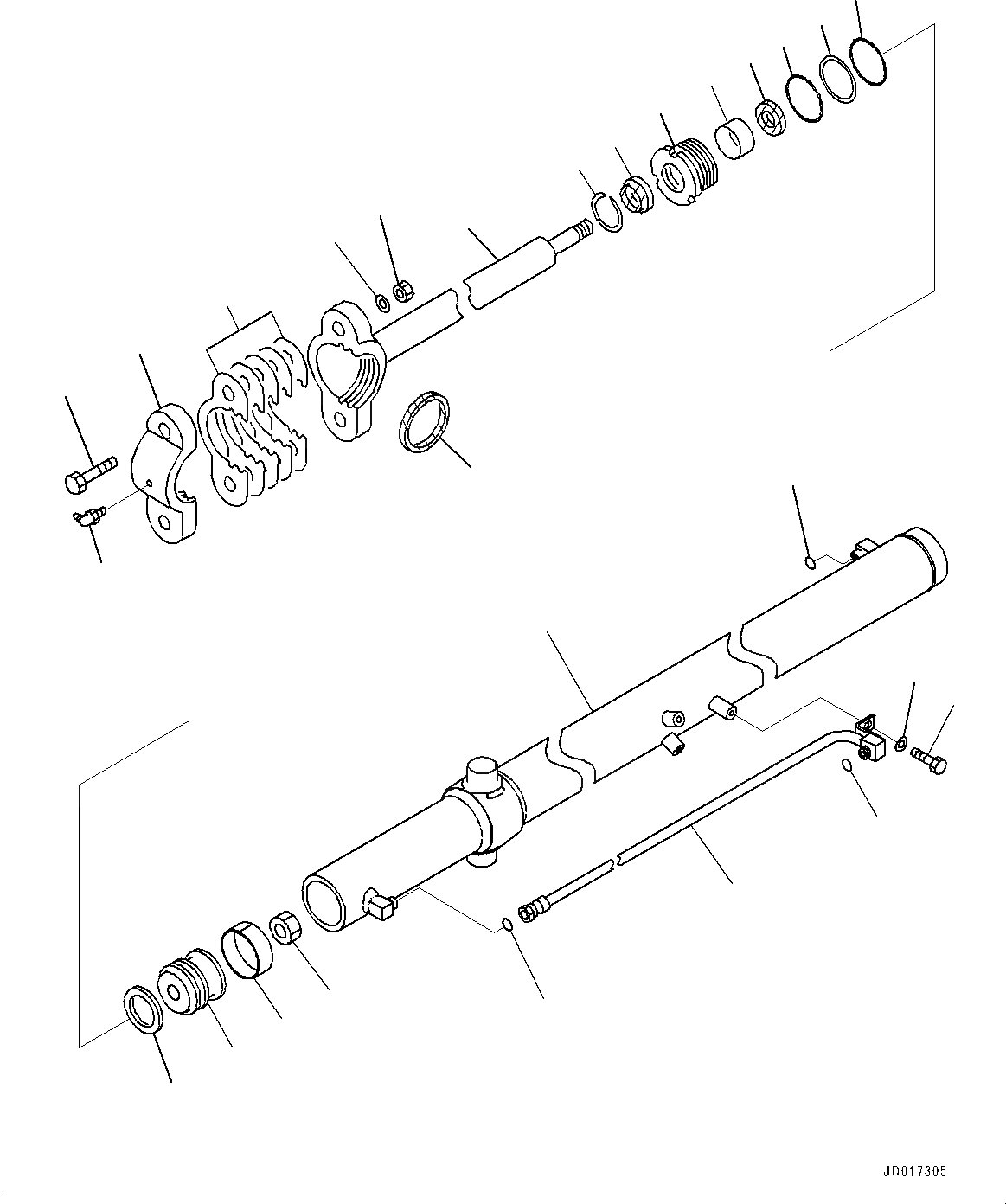 JD017305