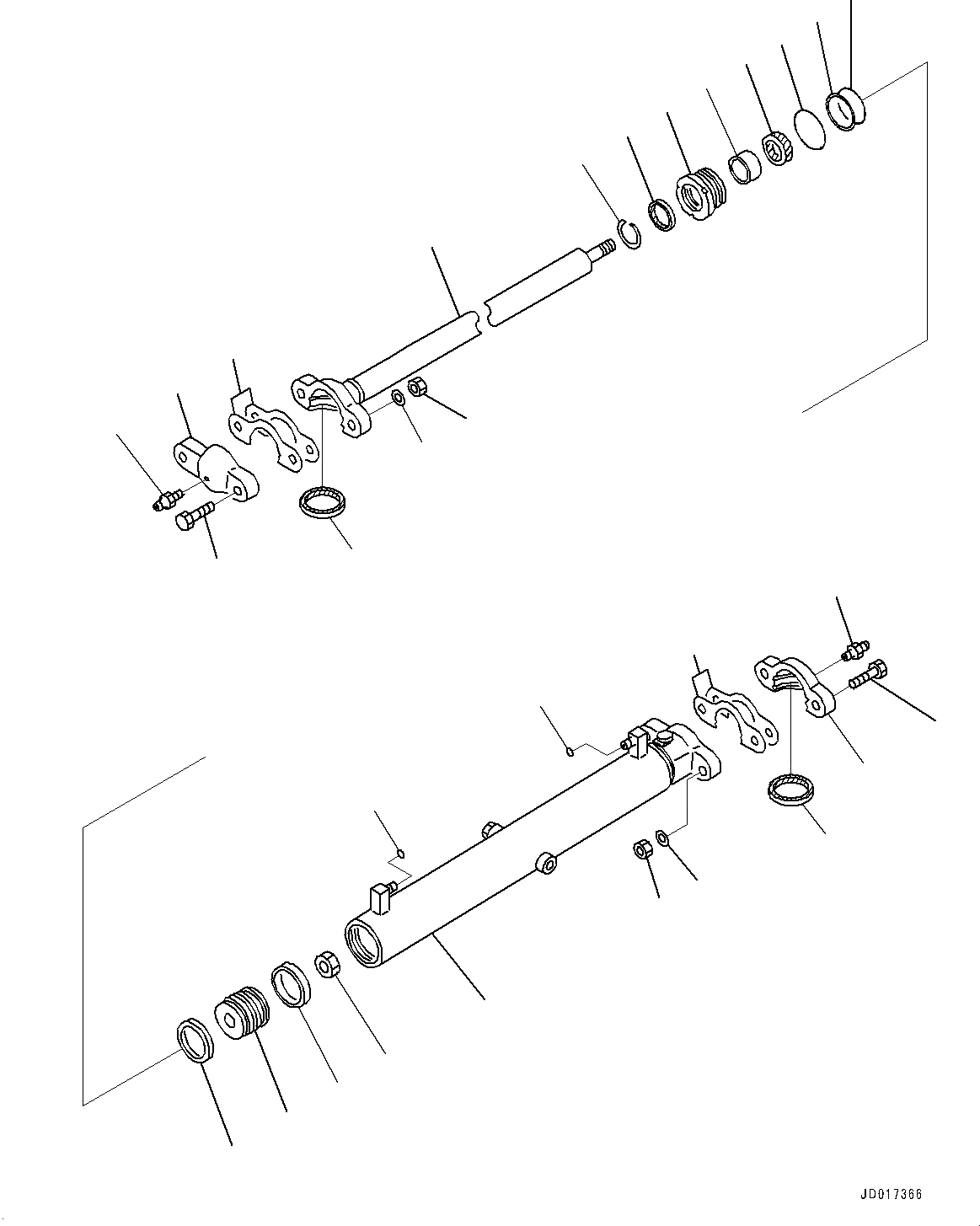 JD017366