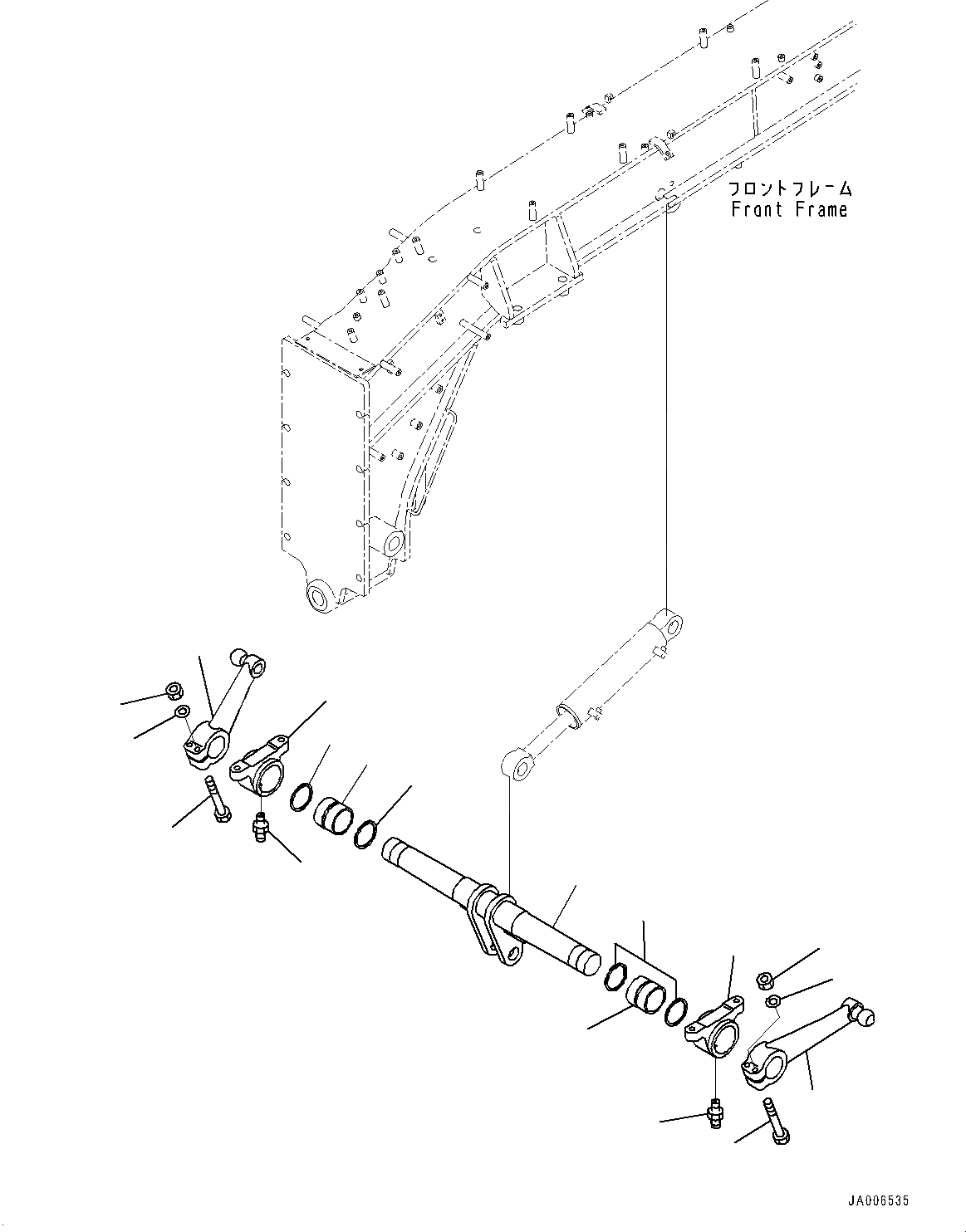 フロントフレーム
Front Frame

JA006535