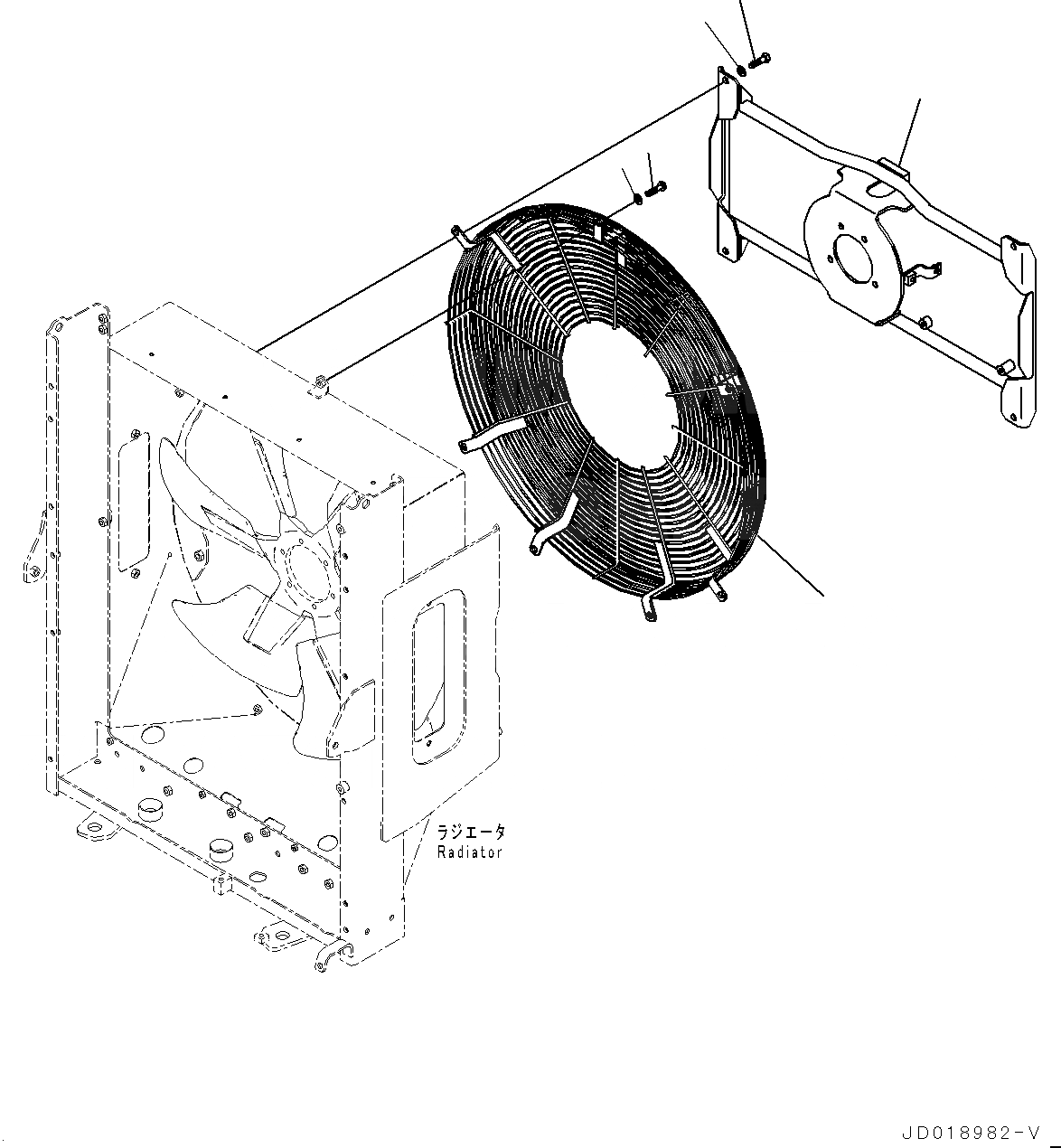 ラジエータ
Radiator

JD018982-V