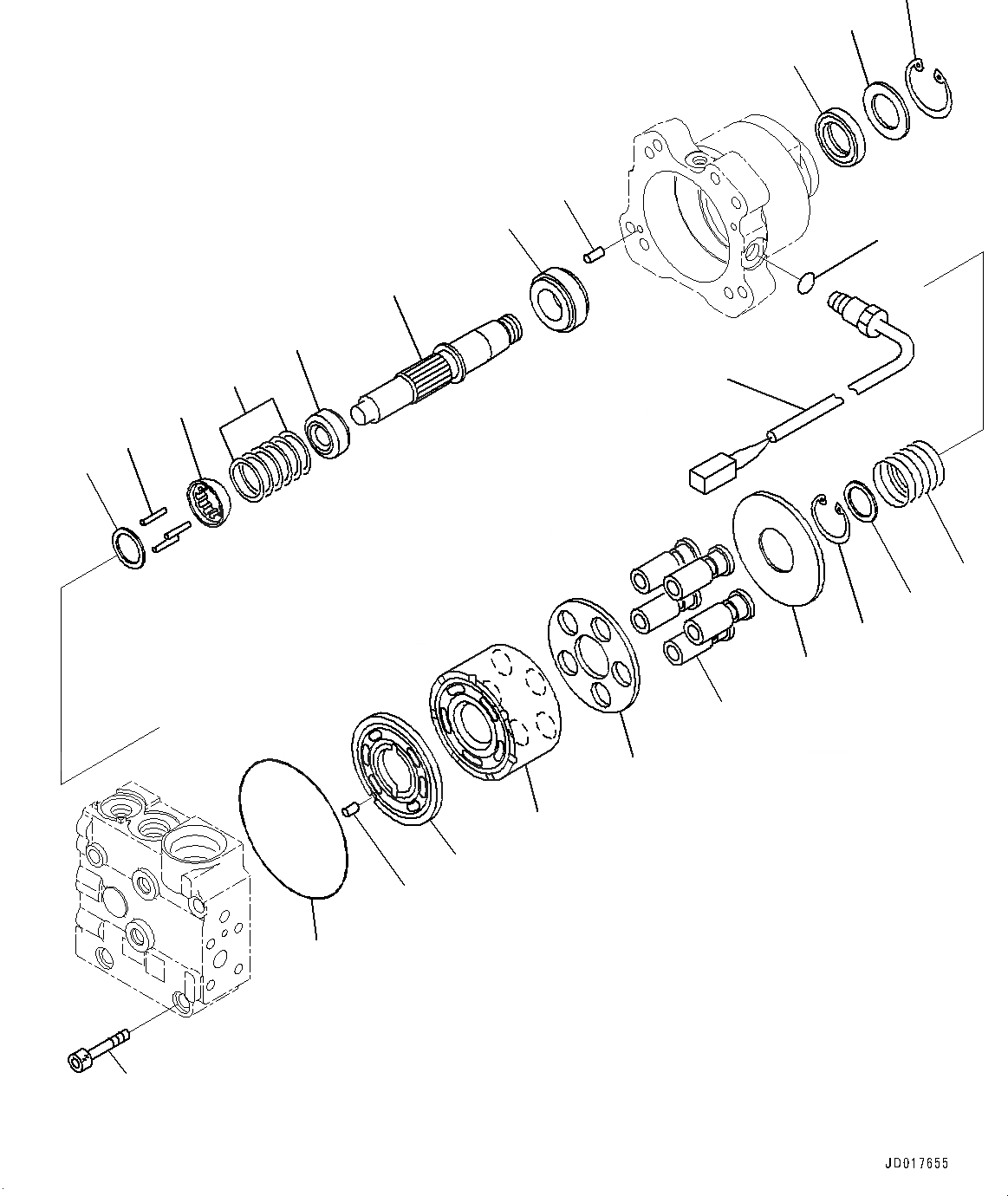 JD017655