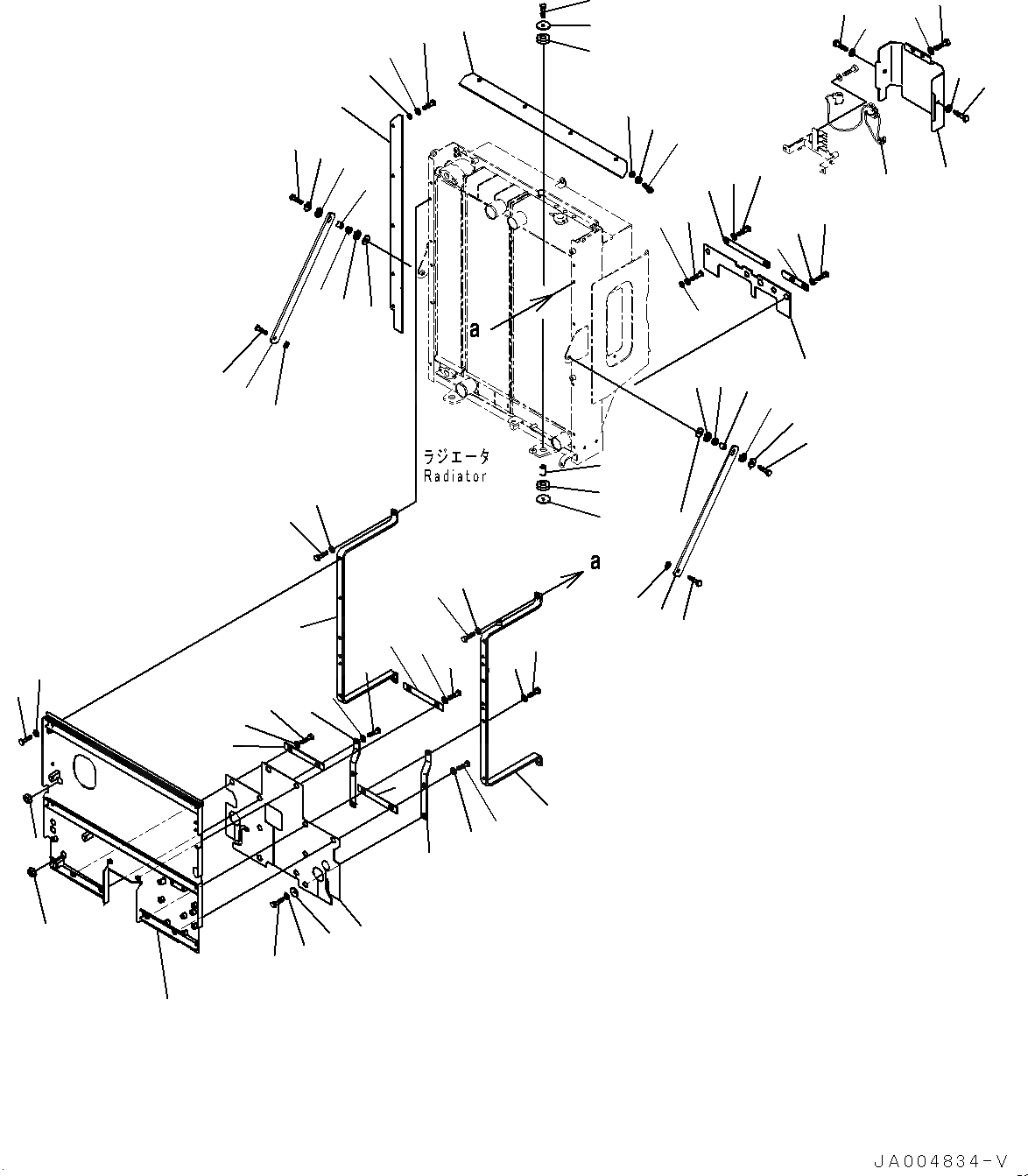 a

ラジエータ
Radiator

a

JA004834-V