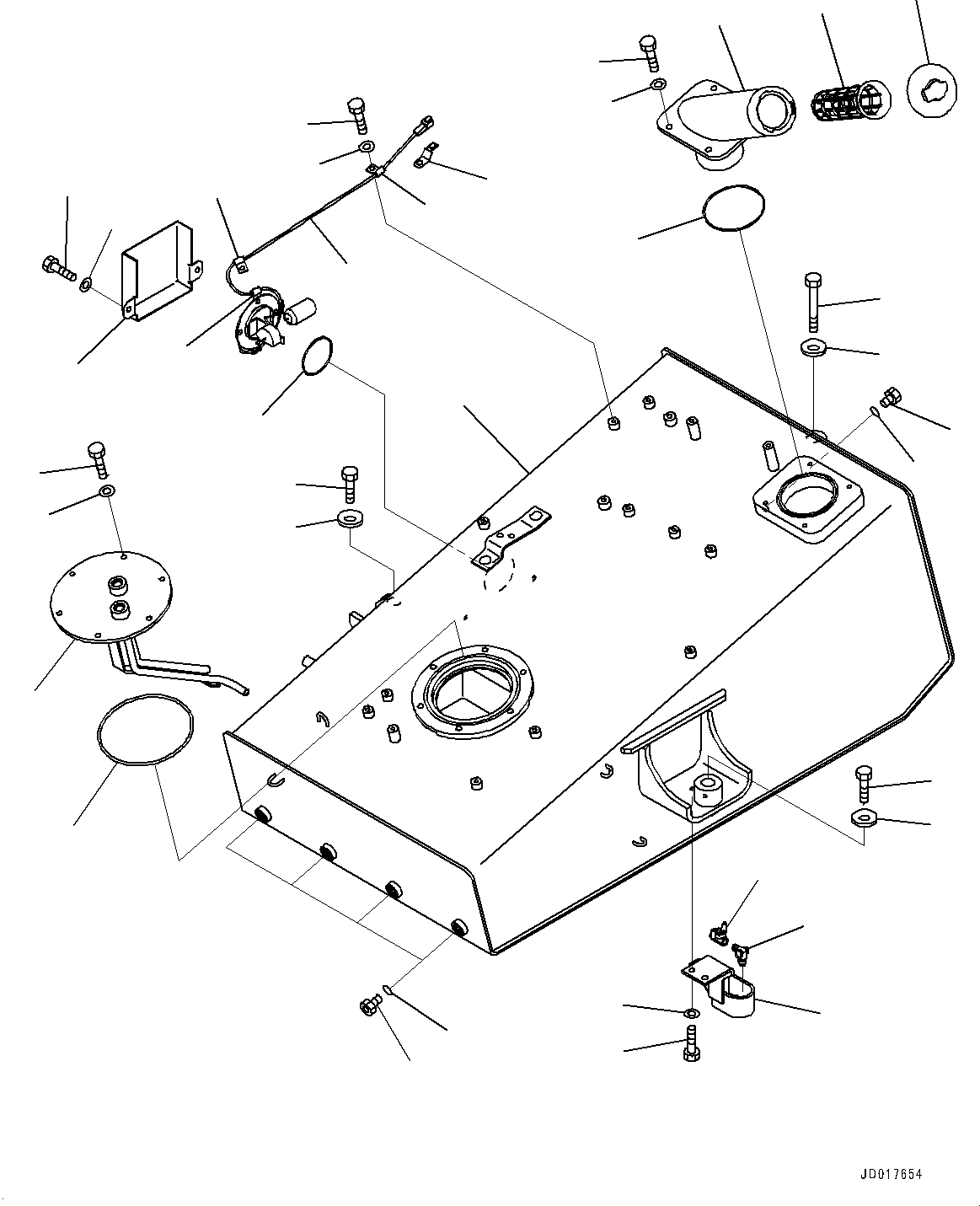 JD017654