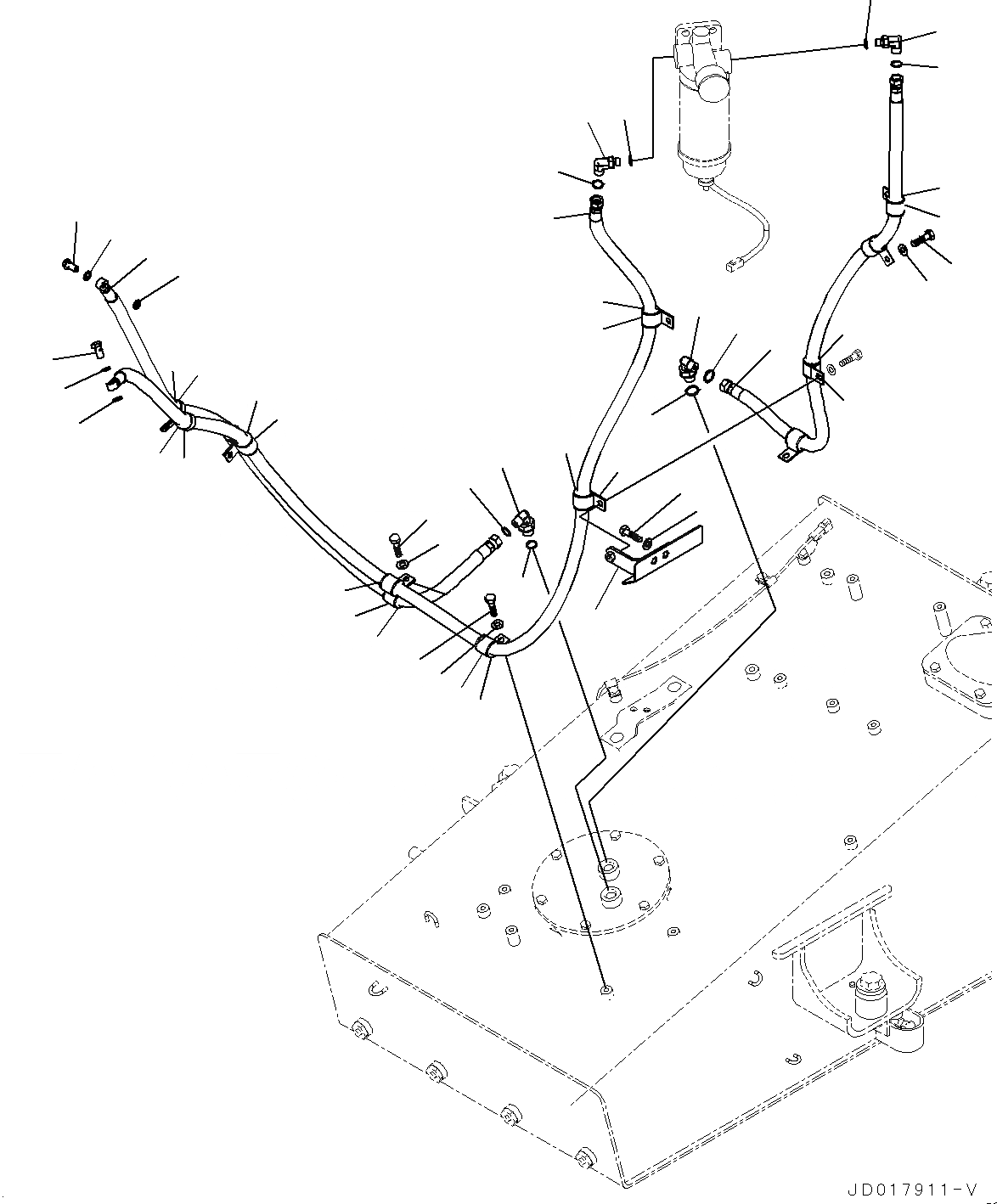 JD017911-V