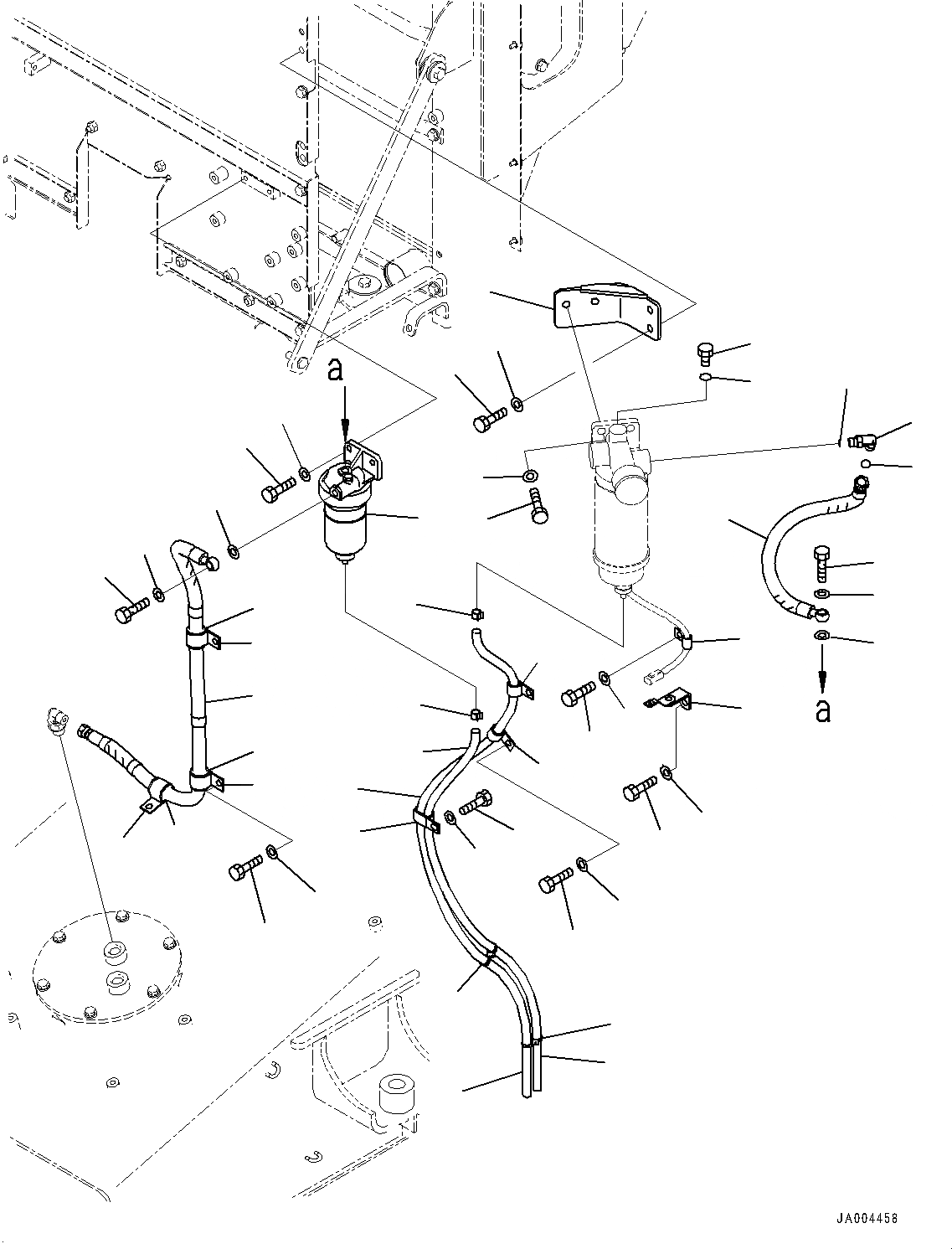 a

a

JA004458