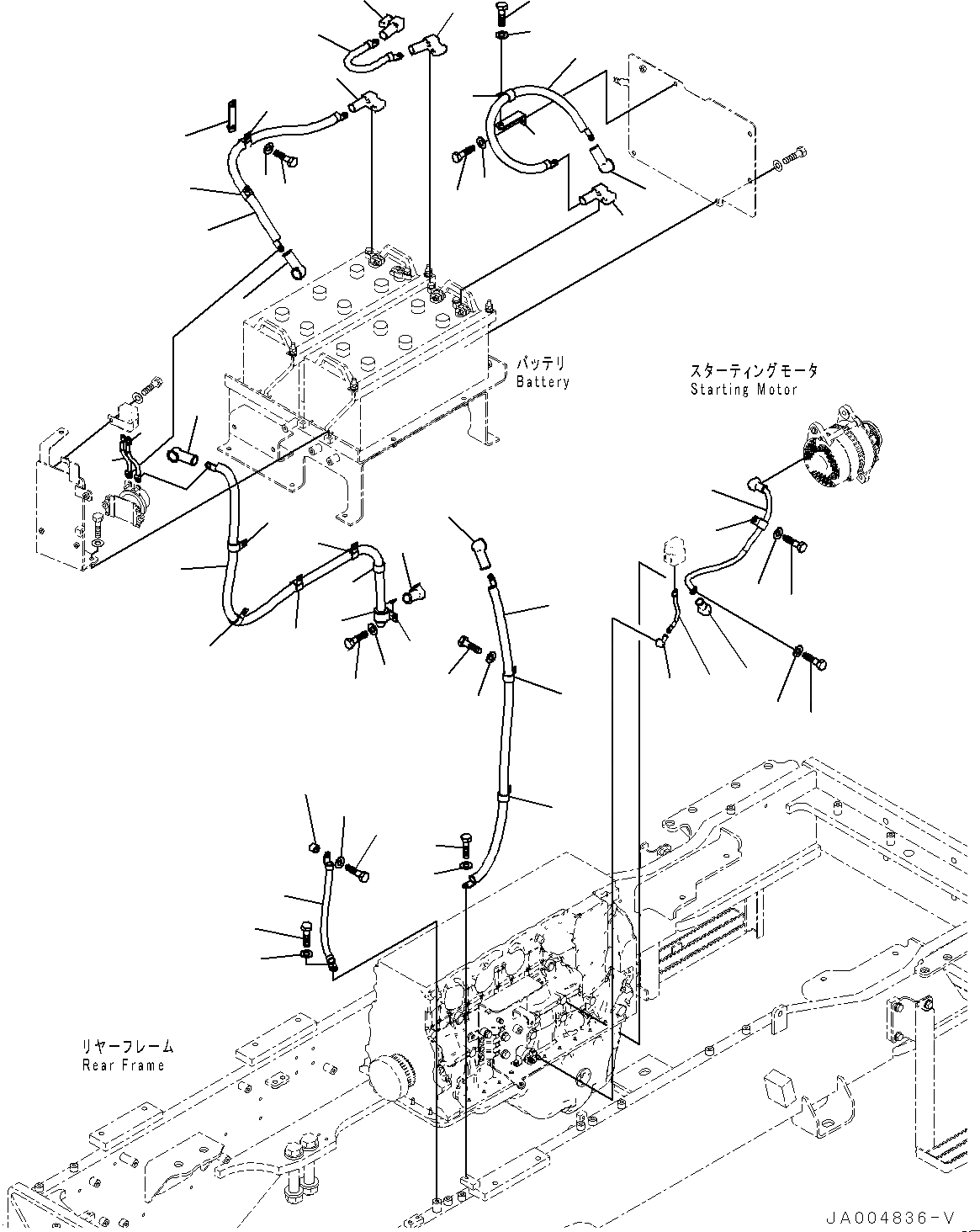 バッテリ
Battery

スターティングモータ
Starting Motor

リヤーフレーム
Rear Frame

JA004836-V