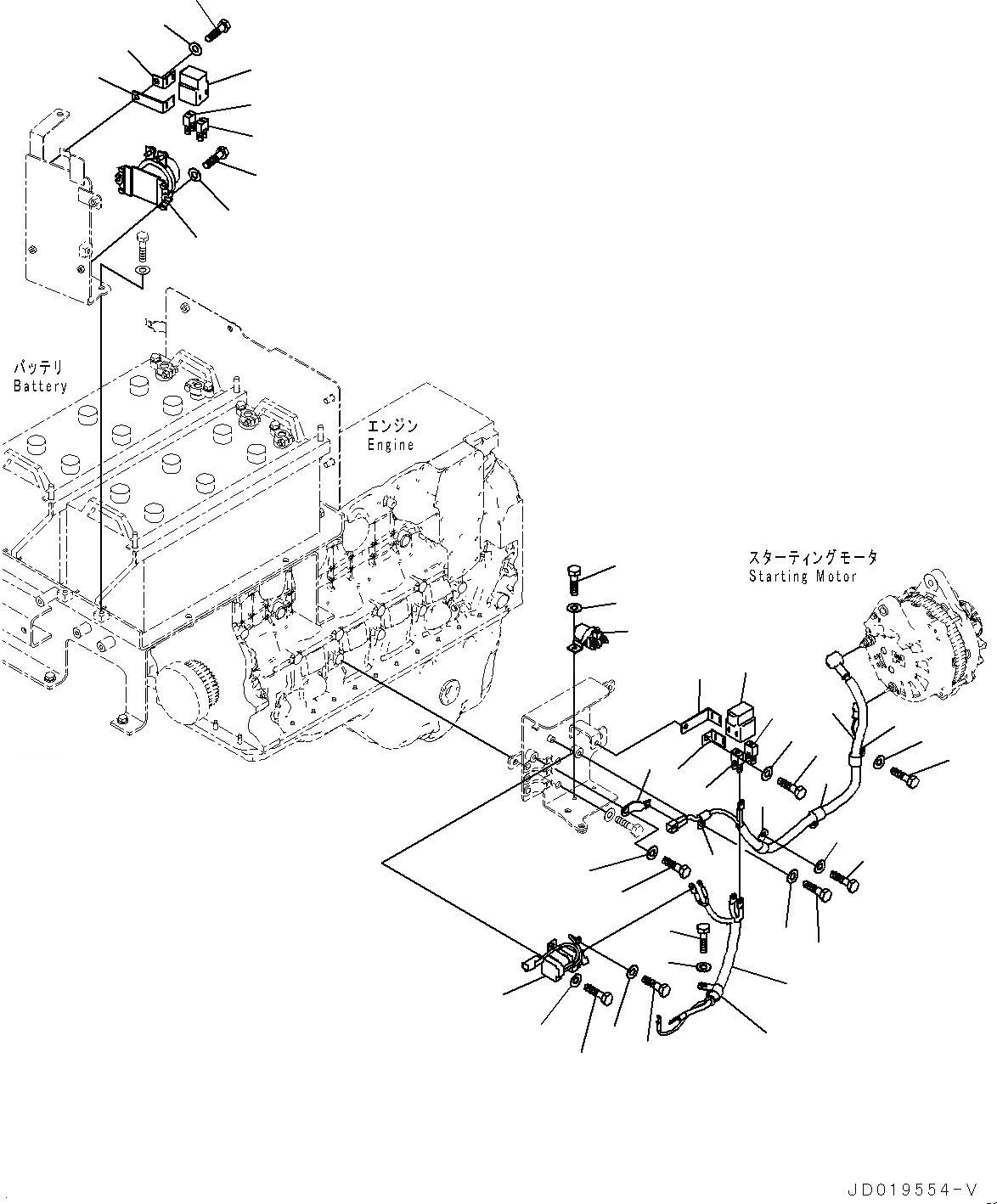 バッテリ
Battery

エンジン
Engine

スターティングモータ
Starting Motor

JD019554-V