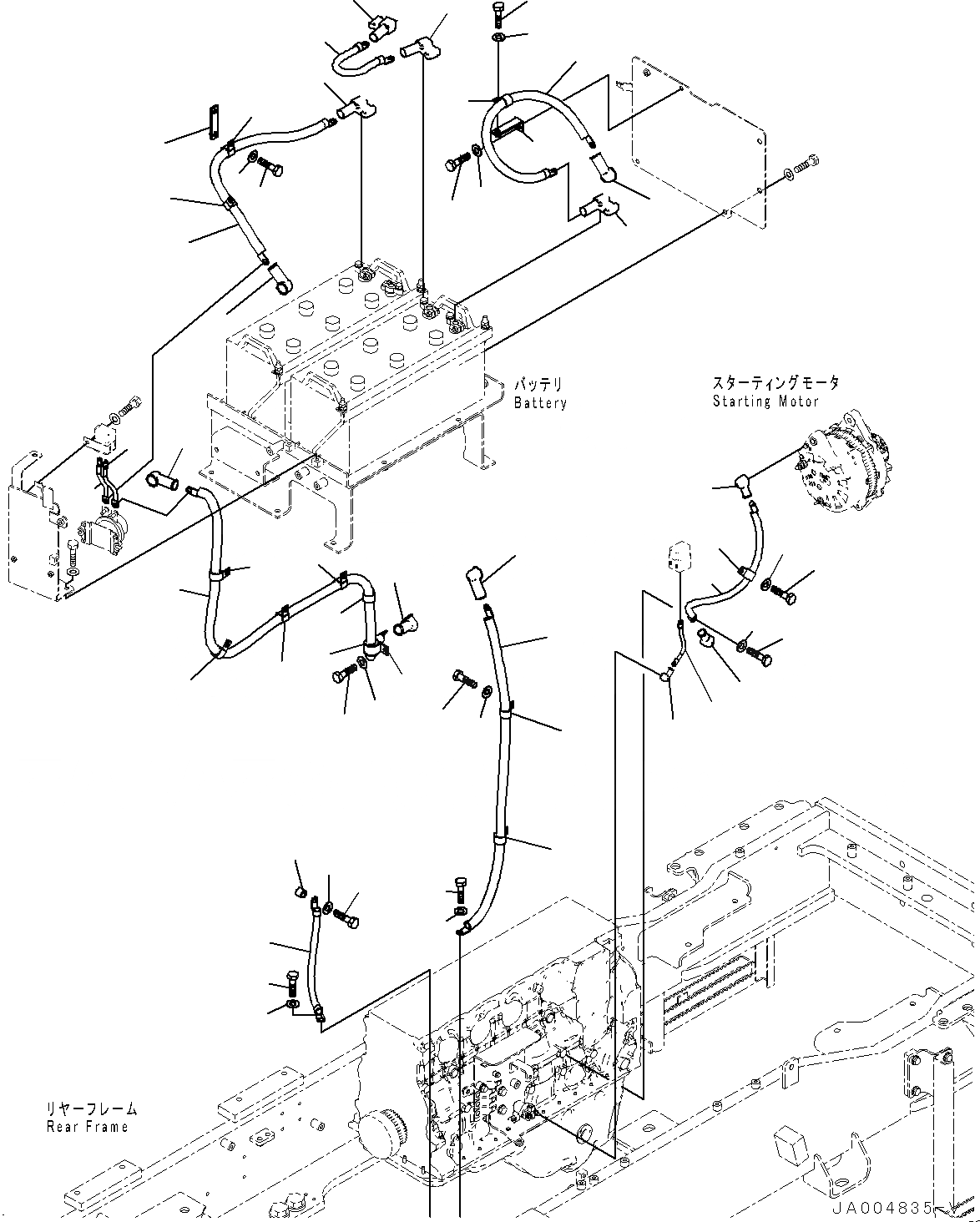 バッテリ
Battery

スターティングモータ
Starting Motor

リヤーフレーム
Rear Frame

JA004835